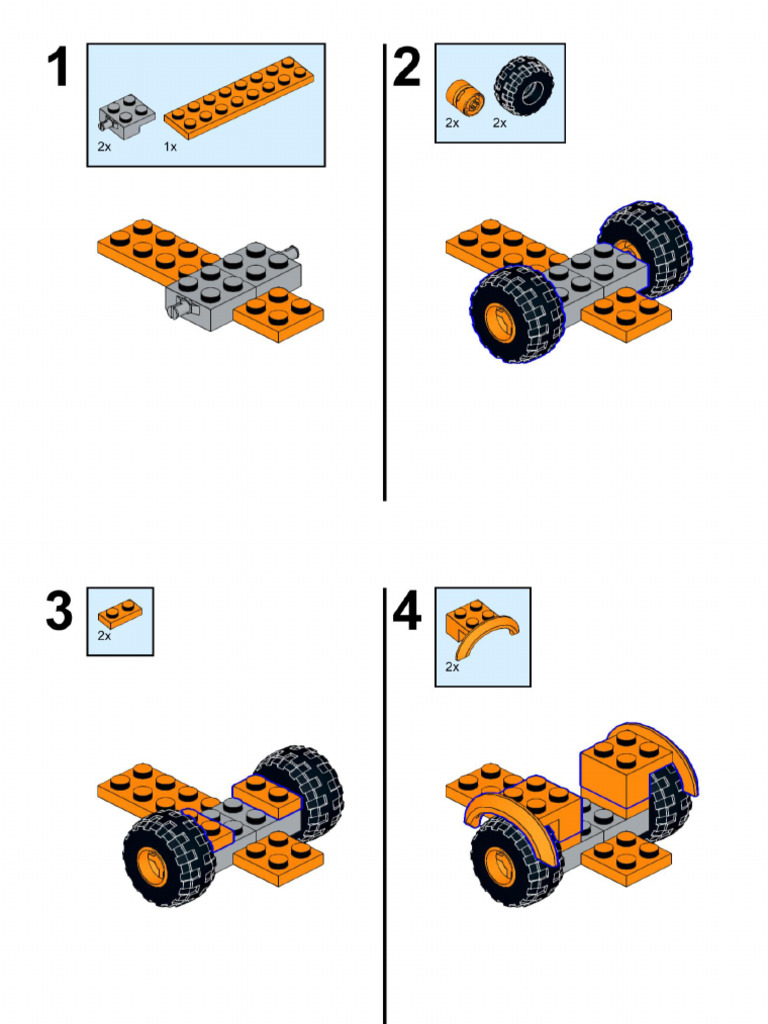 1

2x 1x

2

2x 2x

3

2x

4

2x