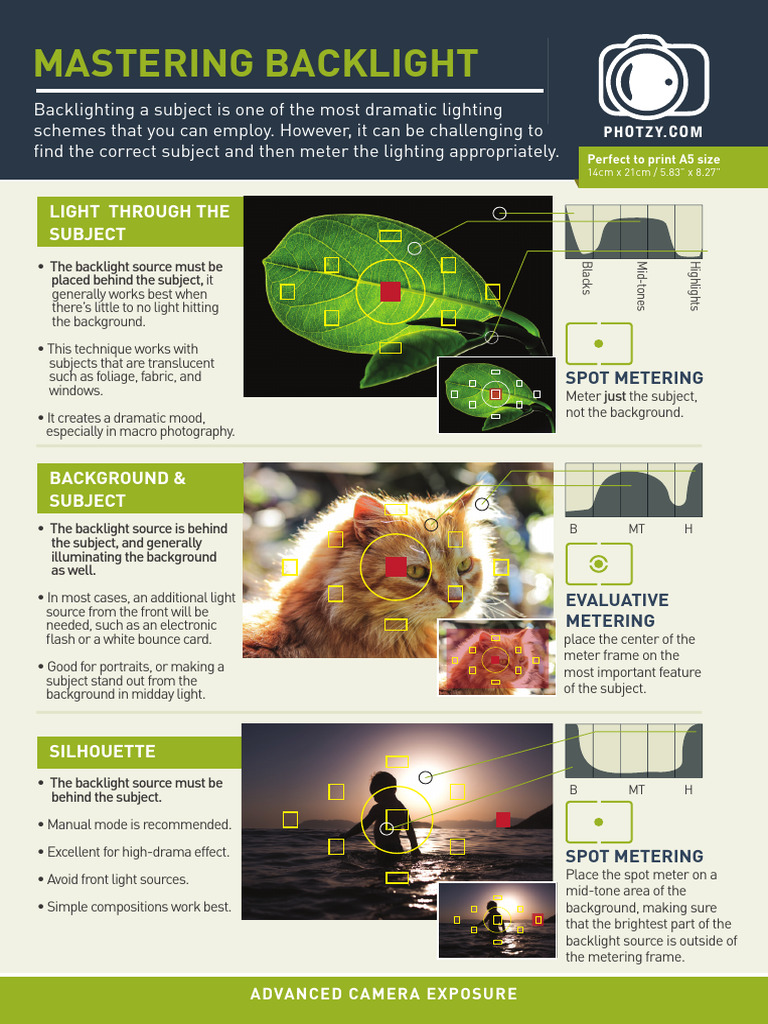 MASTERING BACKLIGHT

Backlighting a subject is one of the most dramatic lighting schemes that you can employ. However, it can be challenging to find the correct subject and then meter the lighting appropriately.

PHOTZY.COM

Perfect to print A5 size
14cm x 21cm / 5.83" x 8.27"

LIGHT THROUGH THE SUBJECT

• The backlight source must be placed behind the subject, it generally works best when there's little to no light hitting the background.

• This technique works with subjects that are translucent such as foliage, fabric, and windows.

• It creates a dramatic mood, especially in macro photography.

Blacks
Mid-tones
Highlights

SPOT METERING
Meter just the subject, not the background.

BACKGROUND & SUBJECT

• The backlight source is behind the subject, and generally illuminating the background as well.

• In most cases, an additional light source from the front will be needed, such as an electronic flash or a white bounce card.

• Good for portraits, or making a subject stand out from the background in midday light.

B MT H

EVALUATIVE METERING
place the center of the meter frame on the most important feature of the subject.

SILHOUETTE

• The backlight source must be behind the subject.

• Manual mode is recommended.

• Excellent for high-drama effect.

• Avoid front light sources.

• Simple compositions work best.

B MT H

SPOT METERING
Place the spot meter on a mid-tone area of the background, making sure that the brightest part of the backlight source is outside of the metering frame.

ADVANCED CAMERA EXPOSURE