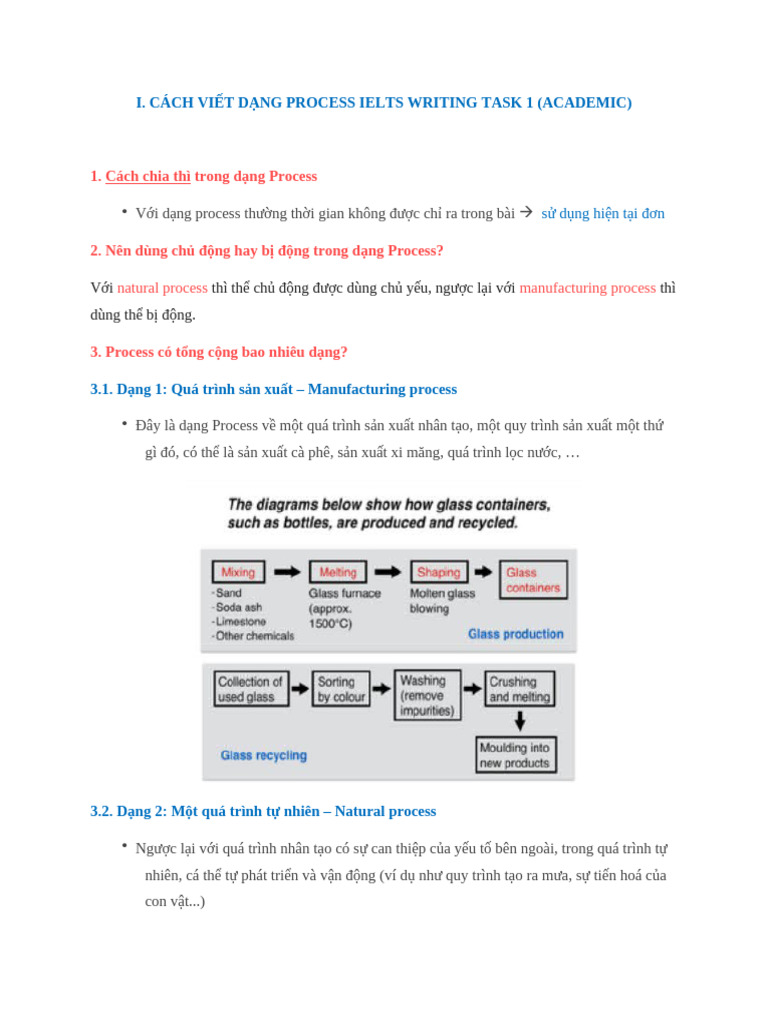 I. CÁCH VIẾT DẠNG PROCESS IELTS WRITING TASK 1 (ACADEMIC)

1. Cách chia thì trong dạng Process

• Với dạng process thường thời gian không được chỉ ra trong bài → sử dụng hiện tại đơn

2. Nên dùng chủ động hay bị động trong dạng Process?

Với natural process thì thể chủ động được dùng chủ yếu, ngược lại với manufacturing process thì dùng thể bị động.

3. Process có tổng cộng bao nhiêu dạng?

3.1. Dạng 1: Quá trình sản xuất – Manufacturing process

• Đây là dạng Process về một quá trình sản xuất nhân tạo, một quy trình sản xuất một thứ gì đó, có thể là sản xuất cà phê, sản xuất xi măng, quá trình lọc nước, …

The diagrams below show how glass containers, such as bottles, are produced and recycled.

Mixing
-Sand
-Soda ash
-Limestone
-Other chemicals

Melting
Glass furnace (approx. 1500°C)

Shaping
Molten glass blowing

Glass containers

Glass production

Collection of used glass

Sorting by colour

Washing (remove impurities)

Crushing and melting

Moulding into new products

Glass recycling

3.2. Dạng 2: Một quá trình tự nhiên – Natural process

• Ngược lại với quá trình nhân tạo có sự can thiệp của yếu tố bên ngoài, trong quá trình tự nhiên, cá thể tự phát triển và vận động (ví dụ như quy trình tạo ra mưa, sự tiến hoá của con vật...)