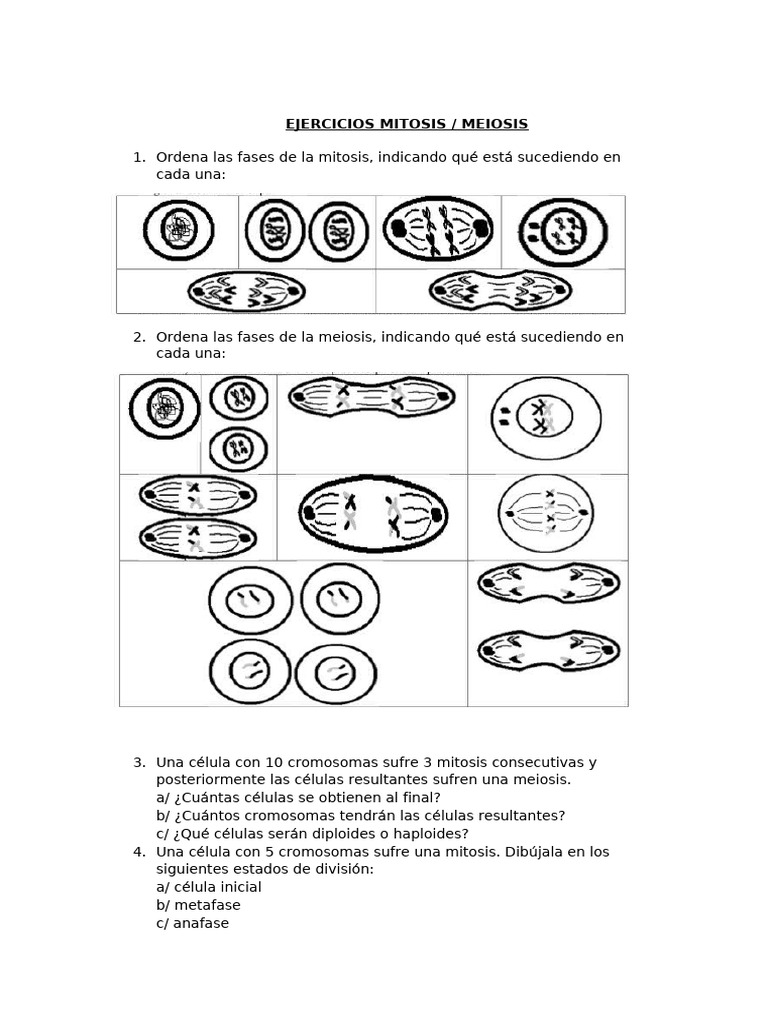 EJERCICIOS MITOSIS / MEIOSIS

1. Ordena las fases de la mitosis, indicando qué está sucediendo en cada una:

2. Ordena las fases de la meiosis, indicando qué está sucediendo en cada una:

3. Una célula con 10 cromosomas sufre 3 mitosis consecutivas y posteriormente las células resultantes sufren una meiosis.
a/ ¿Cuántas células se obtienen al final?
b/ ¿Cuántos cromosomas tendrán las células resultantes?
c/ ¿Qué células serán diploides o haploides?

4. Una célula con 5 cromosomas sufre una mitosis. Dibújala en los siguientes estados de división:
a/ célula inicial
b/ metafase
c/ anafase