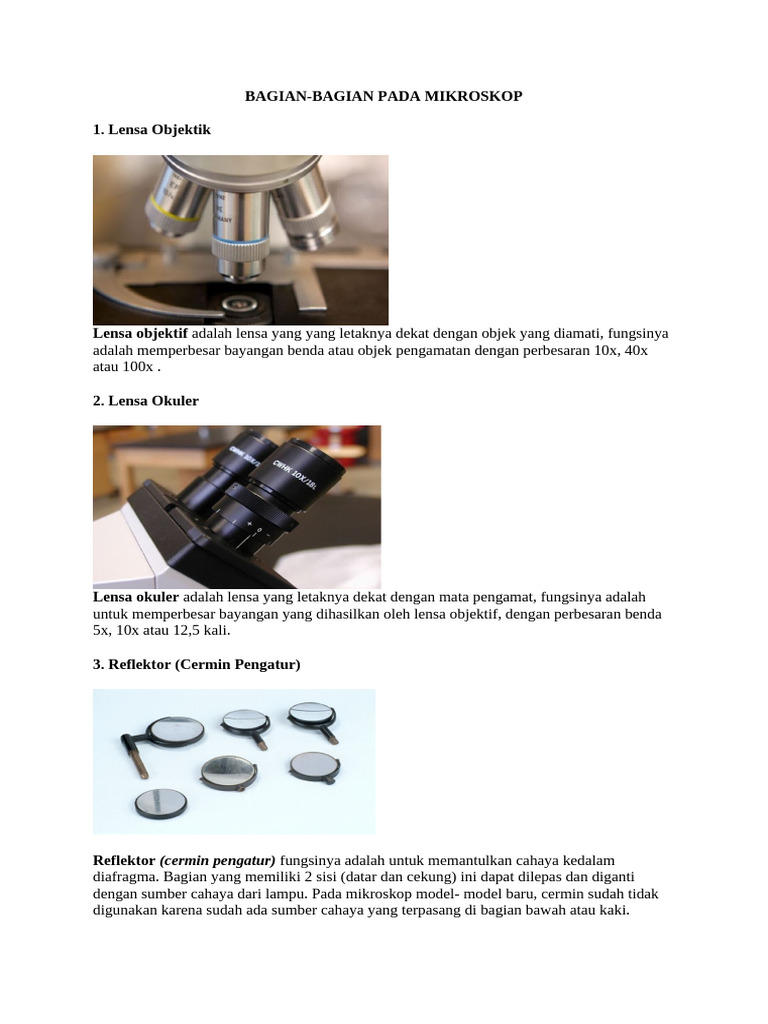 BAGIAN-BAGIAN PADA MIKROSKOP

1. Lensa Objektik

Lensa objektif adalah lensa yang yang letaknya dekat dengan objek yang diamati, fungsinya adalah memperbesar bayangan benda atau objek pengamatan dengan perbesaran 10x, 40x atau 100x .

2. Lensa Okuler

CWHK 10X/18L

Lensa okuler adalah lensa yang letaknya dekat dengan mata pengamat, fungsinya adalah untuk memperbesar bayangan yang dihasilkan oleh lensa objektif, dengan perbesaran benda 5x, 10x atau 12,5 kali.

3. Reflektor (Cermin Pengatur)

Reflektor (cermin pengatur) fungsinya adalah untuk memantulkan cahaya kedalam diafragma. Bagian yang memiliki 2 sisi (datar dan cekung) ini dapat dilepas dan diganti dengan sumber cahaya dari lampu. Pada mikroskop model- model baru, cermin sudah tidak digunakan karena sudah ada sumber cahaya yang terpasang di bagian bawah atau kaki.