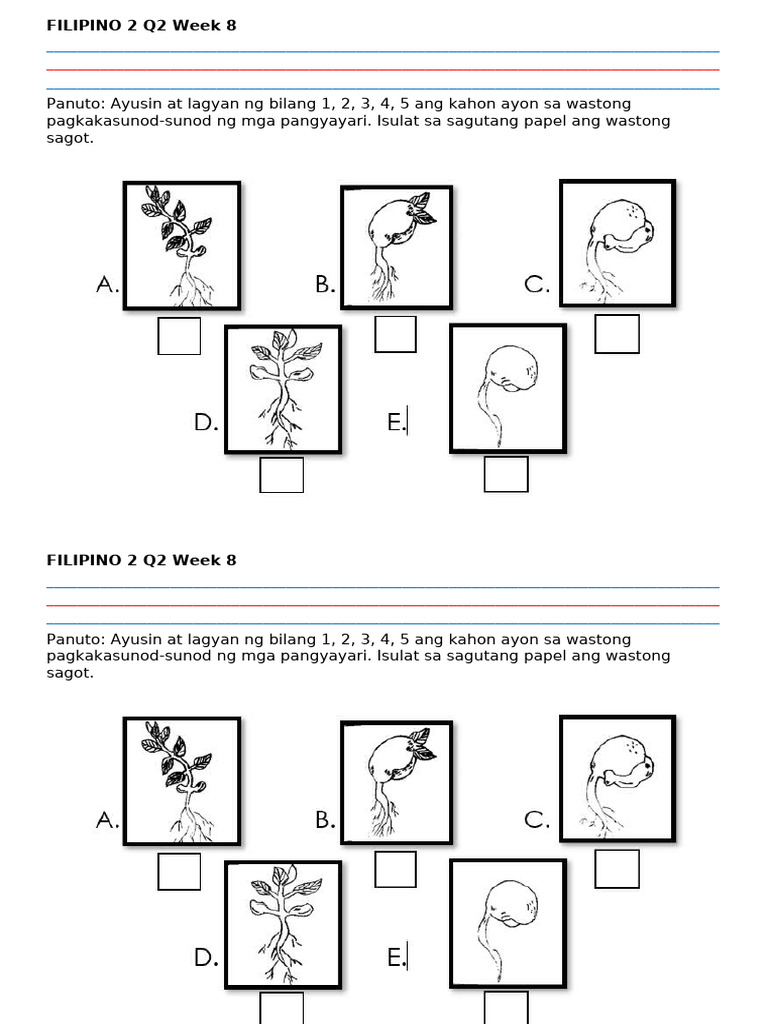 FILIPINO 2 Q2 Week 8

Panuto: Ayusin at lagyan ng bilang 1, 2, 3, 4, 5 ang kahon ayon sa wastong pagkakasunod-sunod ng mga pangyayari. Isulat sa sagutang papel ang wastong sagot.

A.

B.

C.

D.

E.

FILIPINO 2 Q2 Week 8

Panuto: Ayusin at lagyan ng bilang 1, 2, 3, 4, 5 ang kahon ayon sa wastong pagkakasunod-sunod ng mga pangyayari. Isulat sa sagutang papel ang wastong sagot.

A.

B.

C.

D.

E.