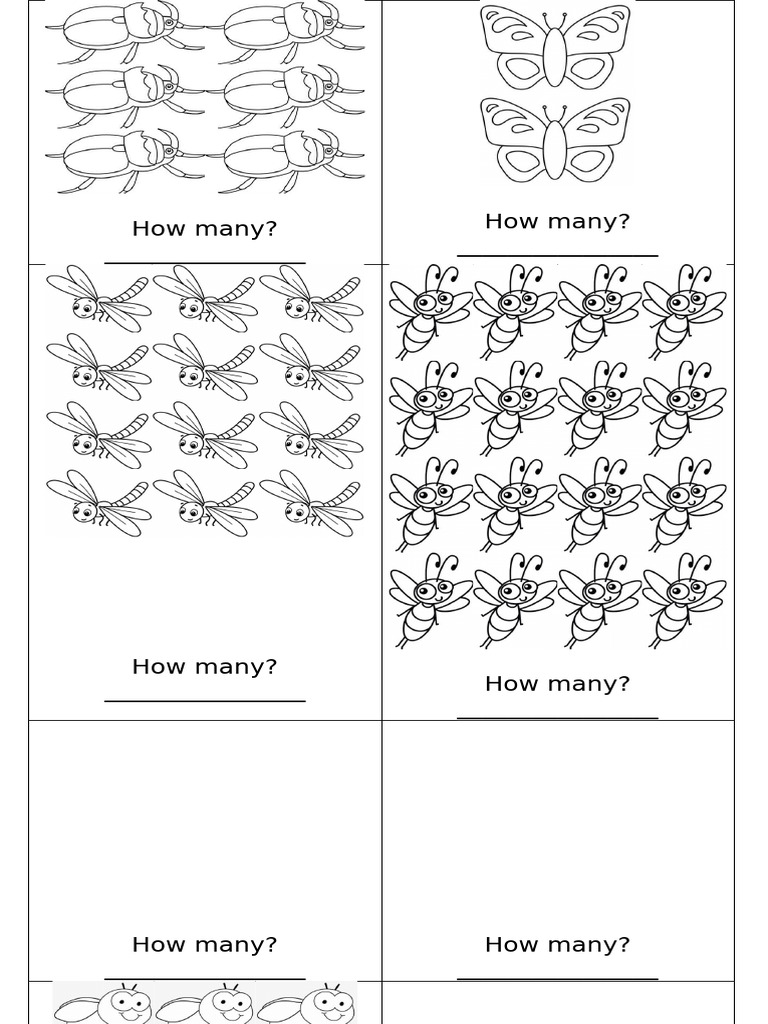 How many?

How many?

How many?

How many?

How many?

How many?