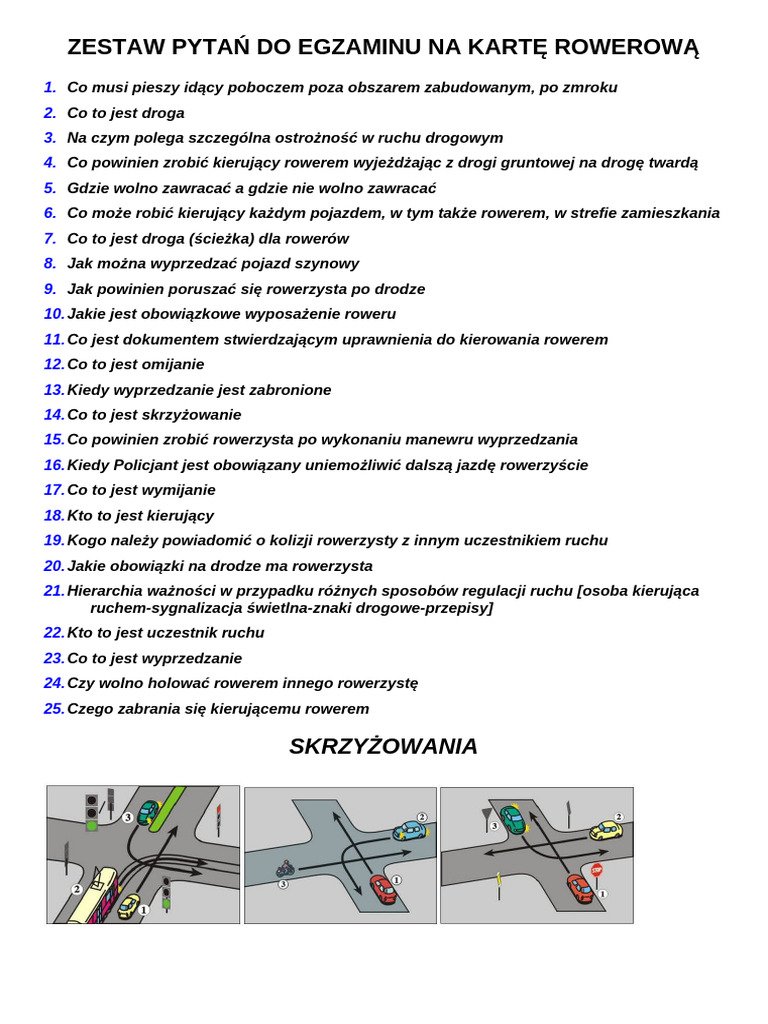 ZESTAW PYTAŃ DO EGZAMINU NA KARTĘ ROWEROWĄ

1. Co musi pieszy idący poboczem poza obszarem zabudowanym, po zmroku
2. Co to jest droga
3. Na czym polega szczególna ostrożność w ruchu drogowym
4. Co powinien zrobić kierujący rowerem wyjeżdżając z drogi gruntowej na drogę twardą
5. Gdzie wolno zawracać a gdzie nie wolno zawracać
6. Co może robić kierujący każdym pojazdem, w tym także rowerem, w strefie zamieszkania
7. Co to jest droga (ścieżka) dla rowerów
8. Jak można wyprzedzać pojazd szynowy
9. Jak powinien poruszać się rowerzysta po drodze
10. Jakie jest obowiązkowe wyposażenie roweru
11. Co jest dokumentem stwierdzającym uprawnienia do kierowania rowerem
12. Co to jest omijanie
13. Kiedy wyprzedzanie jest zabronione
14. Co to jest skrzyżowanie
15. Co powinien zrobić rowerzysta po wykonaniu manewru wyprzedzania
16. Kiedy Policjant jest obowiązany uniemożliwić dalszą jazdę rowerzyście
17. Co to jest wymijanie
18. Kto to jest kierujący
19. Kogo należy powiadomić o kolizji rowerzysty z innym uczestnikiem ruchu
20. Jakie obowiązki na drodze ma rowerzysta
21. Hierarchia ważności w przypadku różnych sposobów regulacji ruchu [osoba kierująca ruchem-sygnalizacja świetlna-znaki drogowe-przepisy]
22. Kto to jest uczestnik ruchu
23. Co to jest wyprzedzanie
24. Czy wolno holować rowerem innego rowerzystę
25. Czego zabrania się kierującemu rowerem

SKRZYŻOWANIA

3 2 1 2 3 1 3 2 STOP 1