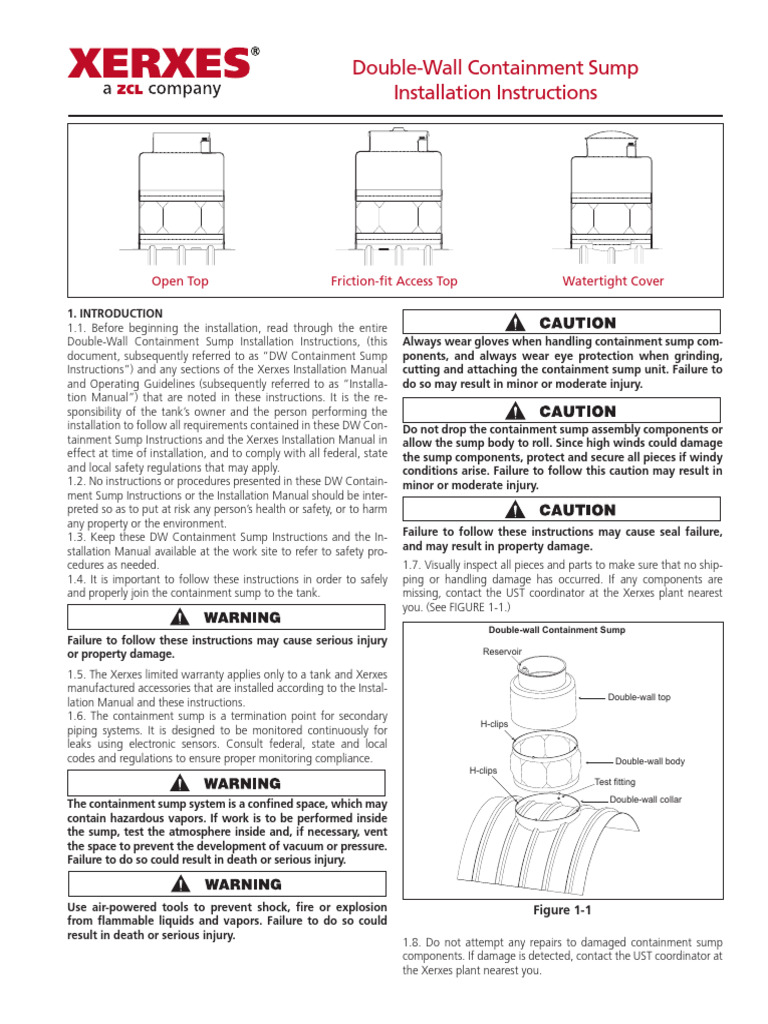 XERXES®
a ZCL company

Double-Wall Containment Sump Installation Instructions

Open Top
Friction-fit Access Top
Watertight Cover

1. INTRODUCTION
1.1. Before beginning the installation, read through the entire Double-Wall Containment Sump Installation Instructions, (this document, subsequently referred to as "DW Containment Sump Instructions") and any sections of the Xerxes Installation Manual and Operating Guidelines (subsequently referred to as "Installation Manual") that are noted in these instructions. It is the responsibility of the tank's owner and the person performing the installation to follow all requirements contained in these DW Containment Sump Instructions and the Xerxes Installation Manual in effect at time of installation, and to comply with all federal, state and local safety regulations that may apply.
1.2. No instructions or procedures presented in these DW Containment Sump Instructions or the Installation Manual should be interpreted so as to put at risk any person's health or safety, or to harm any property or the environment.
1.3. Keep these DW Containment Sump Instructions and the Installation Manual available at the work site to refer to safety procedures as needed.
1.4. It is important to follow these instructions in order to safely and properly join the containment sump to the tank.

WARNING
Failure to follow these instructions may cause serious injury or property damage.

1.5. The Xerxes limited warranty applies only to a tank and Xerxes manufactured accessories that are installed according to the Installation Manual and these instructions.
1.6. The containment sump is a termination point for secondary piping systems. It is designed to be monitored continuously for leaks using electronic sensors. Consult federal, state and local codes and regulations to ensure proper monitoring compliance.

WARNING
The containment sump system is a confined space, which may contain hazardous vapors. If work is to be performed inside the sump, test the atmosphere inside and, if necessary, vent the space to prevent the development of vacuum or pressure. Failure to do so could result in death or serious injury.

WARNING
Use air-powered tools to prevent shock, fire or explosion from flammable liquids and vapors. Failure to do so could result in death or serious injury.

CAUTION
Always wear gloves when handling containment sump components, and always wear eye protection when grinding, cutting and attaching the containment sump unit. Failure to do so may result in minor or moderate injury.

CAUTION
Do not drop the containment sump assembly components or allow the sump body to roll. Since high winds could damage the sump components, protect and secure all pieces if windy conditions arise. Failure to follow this caution may result in minor or moderate injury.

CAUTION
Failure to follow these instructions may cause seal failure, and may result in property damage.

1.7. Visually inspect all pieces and parts to make sure that no shipping or handling damage has occurred. If any components are missing, contact the UST coordinator at the Xerxes plant nearest you. (See FIGURE 1-1.)

Double-wall Containment Sump
Reservoir
Double-wall top
H-clips
Double-wall body
H-clips
Test fitting
Double-wall collar

Figure 1-1

1.8. Do not attempt any repairs to damaged containment sump components. If damage is detected, contact the UST coordinator at the Xerxes plant nearest you.