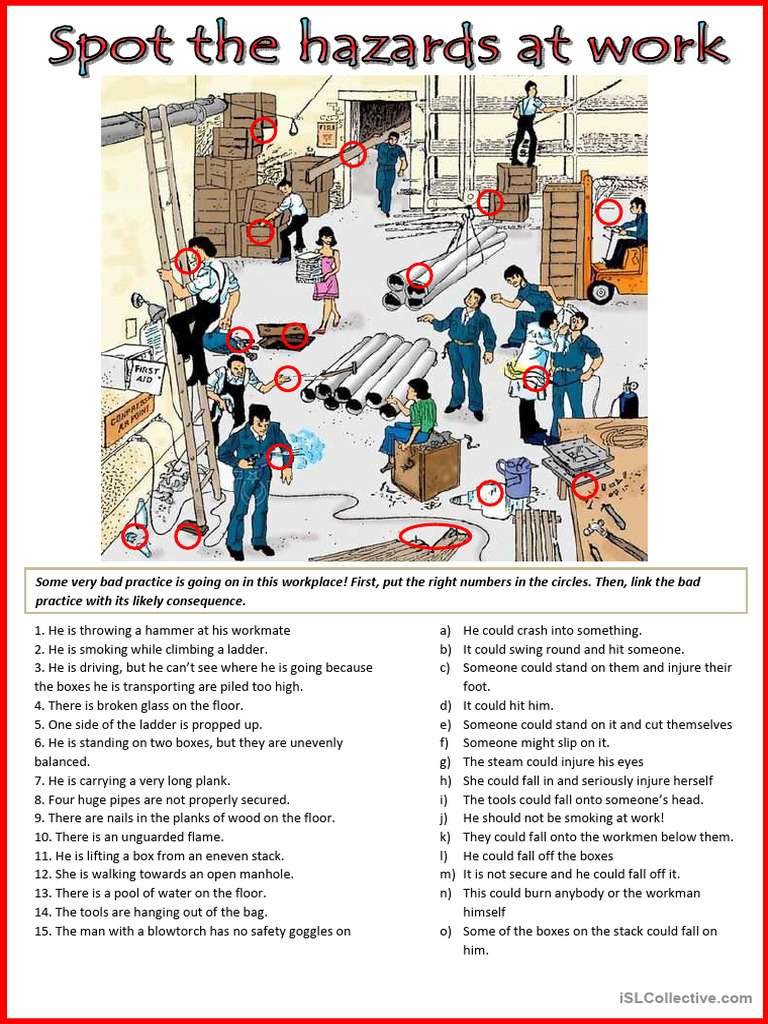 Spot the hazards at work

FIRE

FIRST AID

COMPRESSED AIR POINT

Some very bad practice is going on in this workplace! First, put the right numbers in the circles. Then, link the bad practice with its likely consequence.

1. He is throwing a hammer at his workmate
2. He is smoking while climbing a ladder.
3. He is driving, but he can't see where he is going because the boxes he is transporting are piled too high.
4. There is broken glass on the floor.
5. One side of the ladder is propped up.
6. He is standing on two boxes, but they are unevenly balanced.
7. He is carrying a very long plank.
8. Four huge pipes are not properly secured.
9. There are nails in the planks of wood on the floor.
10. There is an unguarded flame.
11. He is lifting a box from an eneven stack.
12. She is walking towards an open manhole.
13. There is a pool of water on the floor.
14. The tools are hanging out of the bag.
15. The man with a blowtorch has no safety goggles on

a) He could crash into something.
b) It could swing round and hit someone.
c) Someone could stand on them and injure their foot.
d) It could hit him.
e) Someone could stand on it and cut themselves
f) Someone might slip on it.
g) The steam could injure his eyes
h) She could fall in and seriously injure herself
i) The tools could fall onto someone's head.
j) He should not be smoking at work!
k) They could fall onto the workmen below them.
l) He could fall off the boxes
m) It is not secure and he could fall off it.
n) This could burn anybody or the workman himself
o) Some of the boxes on the stack could fall on him.

iSLCollective.com