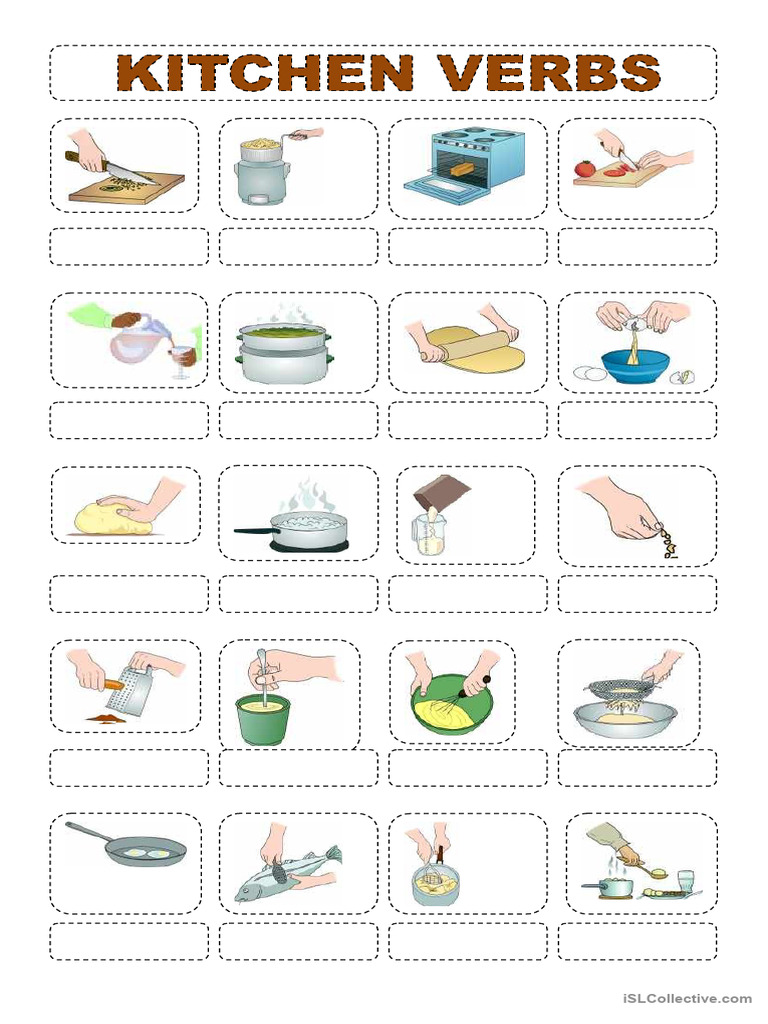 KITCHEN VERBS

iSLCollective.com