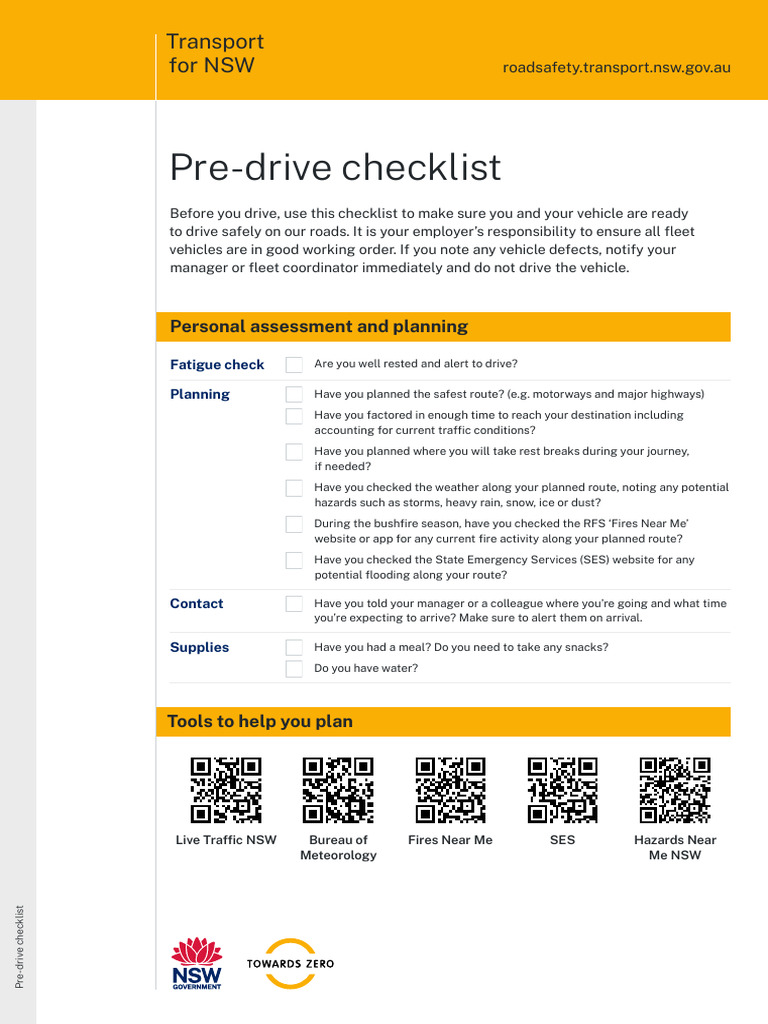 Transport for NSW

roadsafety.transport.nsw.gov.au

Pre-drive checklist

Before you drive, use this checklist to make sure you and your vehicle are ready to drive safely on our roads. It is your employer's responsibility to ensure all fleet vehicles are in good working order. If you note any vehicle defects, notify your manager or fleet coordinator immediately and do not drive the vehicle.

Personal assessment and planning

Fatigue check
Are you well rested and alert to drive?

Planning
Have you planned the safest route? (e.g. motorways and major highways)
Have you factored in enough time to reach your destination including accounting for current traffic conditions?
Have you planned where you will take rest breaks during your journey, if needed?
Have you checked the weather along your planned route, noting any potential hazards such as storms, heavy rain, snow, ice or dust?
During the bushfire season, have you checked the RFS 'Fires Near Me' website or app for any current fire activity along your planned route?
Have you checked the State Emergency Services (SES) website for any potential flooding along your route?

Contact
Have you told your manager or a colleague where you're going and what time you're expecting to arrive? Make sure to alert them on arrival.

Supplies
Have you had a meal? Do you need to take any snacks?
Do you have water?

Tools to help you plan

Live Traffic NSW
Bureau of Meteorology
Fires Near Me
SES
Hazards Near Me NSW

Pre-drive checklist

NSW GOVERNMENT

TOWARDS ZERO