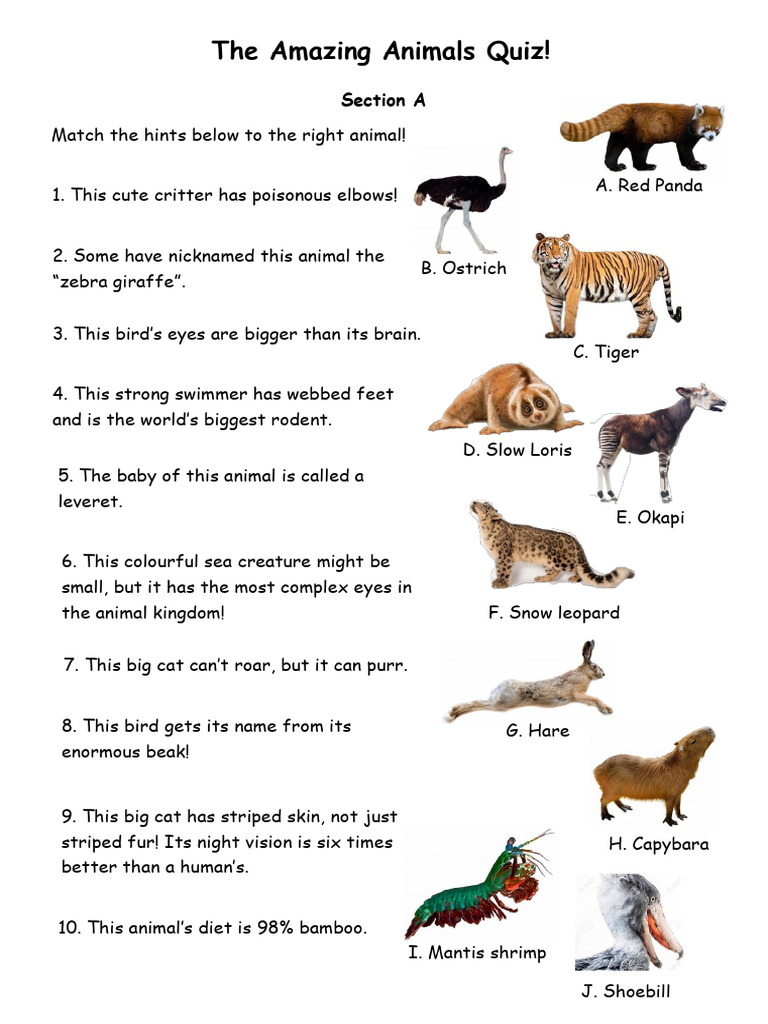 The Amazing Animals Quiz!

Section A

Match the hints below to the right animal!

1. This cute critter has poisonous elbows!

2. Some have nicknamed this animal the "zebra giraffe".

3. This bird's eyes are bigger than its brain.

4. This strong swimmer has webbed feet and is the world's biggest rodent.

5. The baby of this animal is called a leveret.

6. This colourful sea creature might be small, but it has the most complex eyes in the animal kingdom!

7. This big cat can't roar, but it can purr.

8. This bird gets its name from its enormous beak!

9. This big cat has striped skin, not just striped fur! Its night vision is six times better than a human's.

10. This animal's diet is 98% bamboo.

A. Red Panda

B. Ostrich

C. Tiger

D. Slow Loris

E. Okapi

F. Snow leopard

G. Hare

H. Capybara

I. Mantis shrimp

J. Shoebill