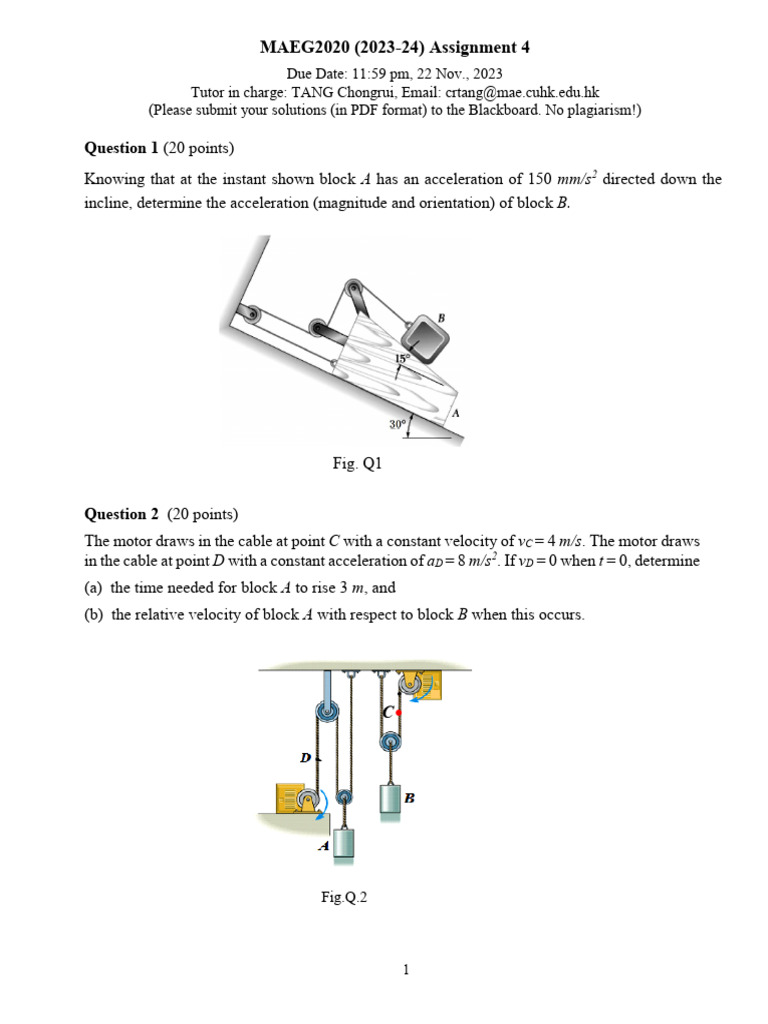 MAEG2020 (2023-24) Assignment 4

Due Date: 11:59 pm, 22 Nov., 2023
Tutor in charge: TANG Chongrui, Email: crtang@mae.cuhk.edu.hk
(Please submit your solutions (in PDF format) to the Blackboard. No plagiarism!)

Question 1 (20 points)

Knowing that at the instant shown block $A$ has an acceleration of 150 $mm/s^2$ directed down the incline, determine the acceleration (magnitude and orientation) of block $B$.

B

15°

A

30°

Fig. Q1

Question 2 (20 points)

The motor draws in the cable at point $C$ with a constant velocity of $v_C = 4$ $m/s$. The motor draws in the cable at point $D$ with a constant acceleration of $a_D = 8$ $m/s^2$. If $v_D = 0$ when $t = 0$, determine

(a) the time needed for block $A$ to rise 3 $m$, and

(b) the relative velocity of block $A$ with respect to block $B$ when this occurs.

C

D

B

A

Fig.Q.2

1