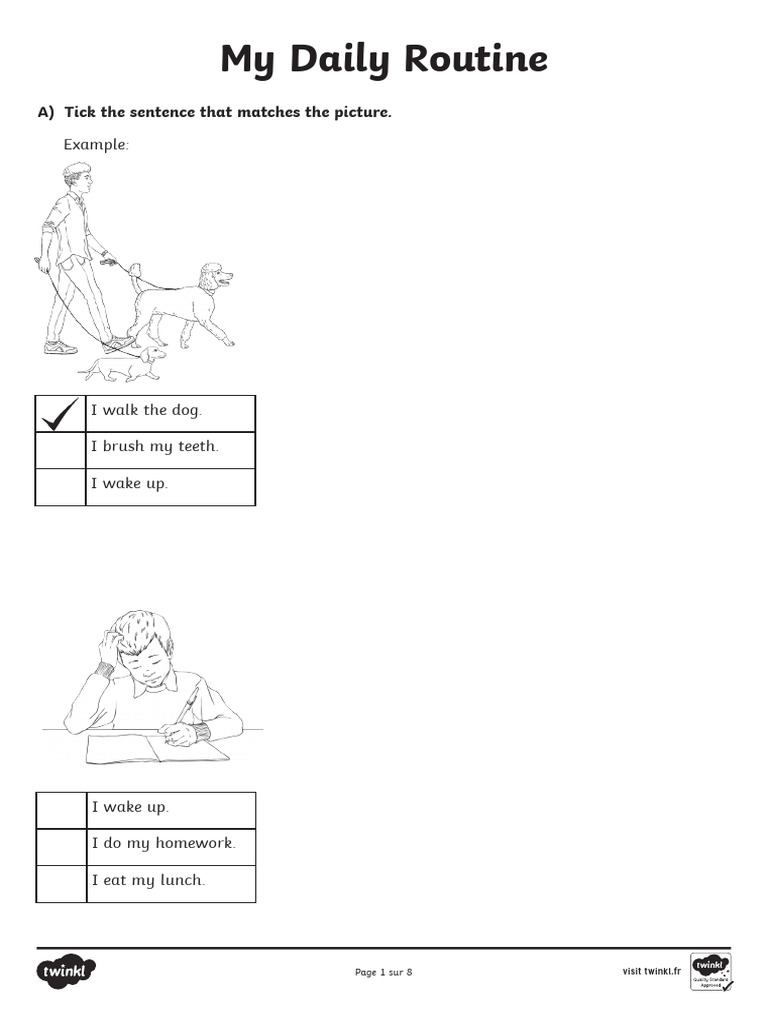 My Daily Routine

A) Tick the sentence that matches the picture.

Example:

| ✓ | I walk the dog. |
|---|---|
| | I brush my teeth. |
| | I wake up. |

| | I wake up. |
|---|---|
| | I do my homework. |
| | I eat my lunch. |

twinkl

Page 1 sur 8

visit twinkl.fr

twinkl Quality Standard Approved