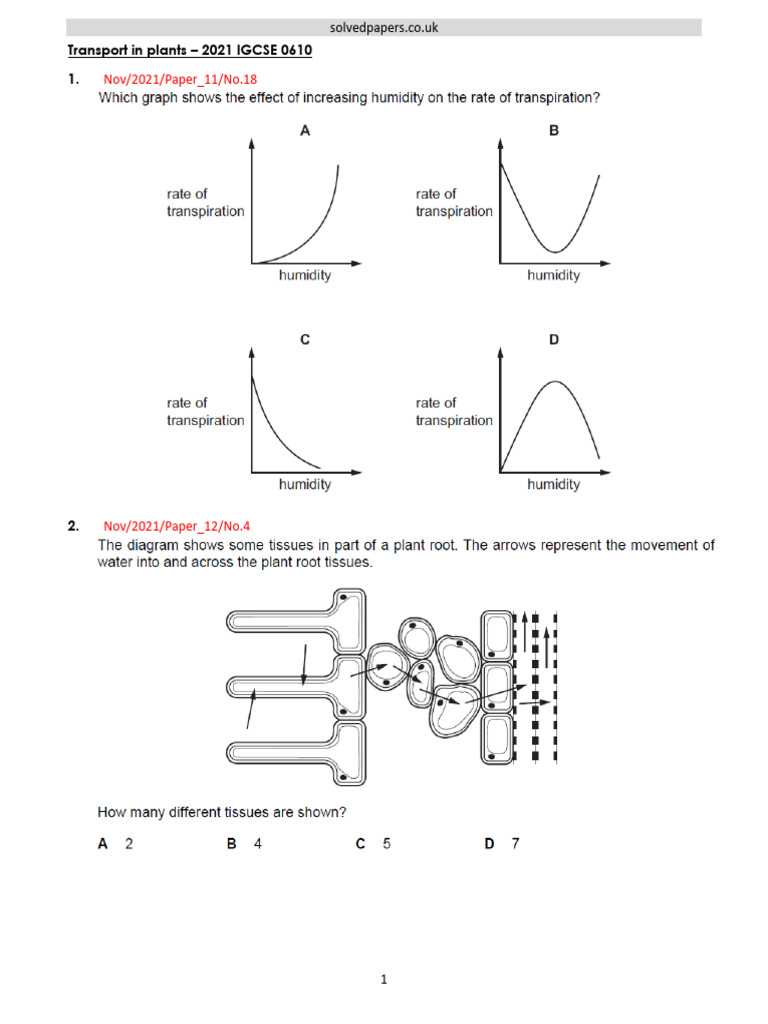 solvedpapers.co.uk

Transport in plants – 2021 IGCSE 0610

1. Nov/2021/Paper_11/No.18
Which graph shows the effect of increasing humidity on the rate of transpiration?

A
rate of transpiration
humidity

B
rate of transpiration
humidity

C
rate of transpiration
humidity

D
rate of transpiration
humidity

2. Nov/2021/Paper_12/No.4
The diagram shows some tissues in part of a plant root. The arrows represent the movement of water into and across the plant root tissues.

How many different tissues are shown?

A 2
B 4
C 5
D 7

1