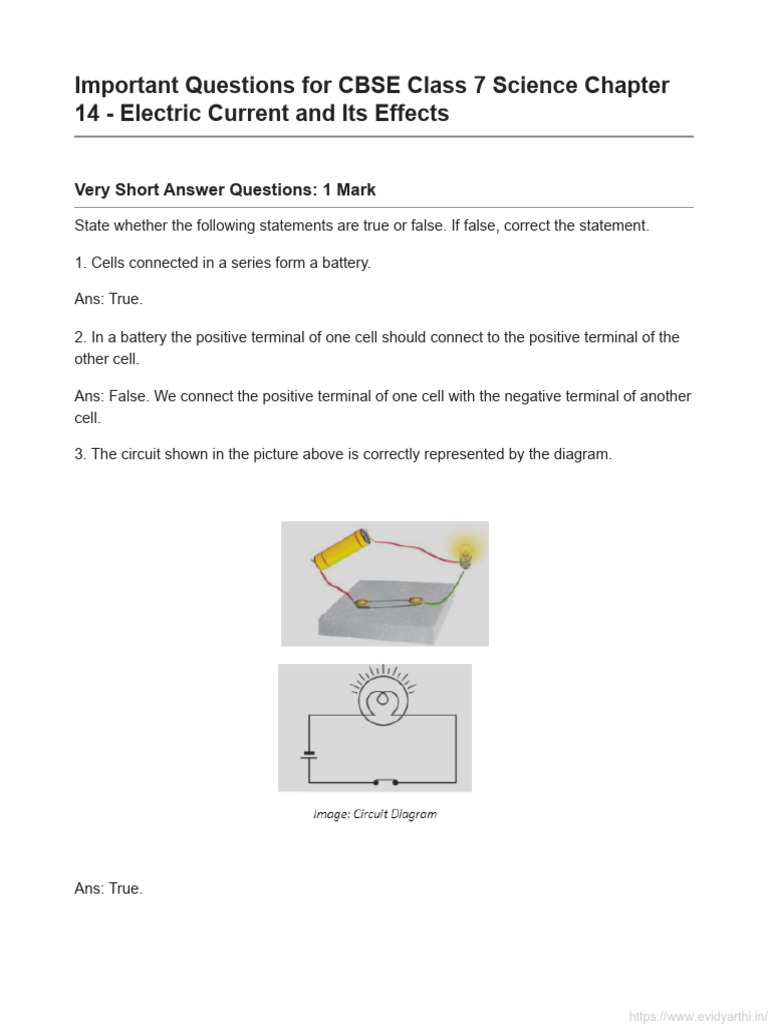 Important Questions for CBSE Class 7 Science Chapter 14 - Electric Current and Its Effects

Very Short Answer Questions: 1 Mark

State whether the following statements are true or false. If false, correct the statement.

1. Cells connected in a series form a battery.

Ans: True.

2. In a battery the positive terminal of one cell should connect to the positive terminal of the other cell.

Ans: False. We connect the positive terminal of one cell with the negative terminal of another cell.

3. The circuit shown in the picture above is correctly represented by the diagram.

Image: Circuit Diagram

Ans: True.

https://www.evidyarthi.in/