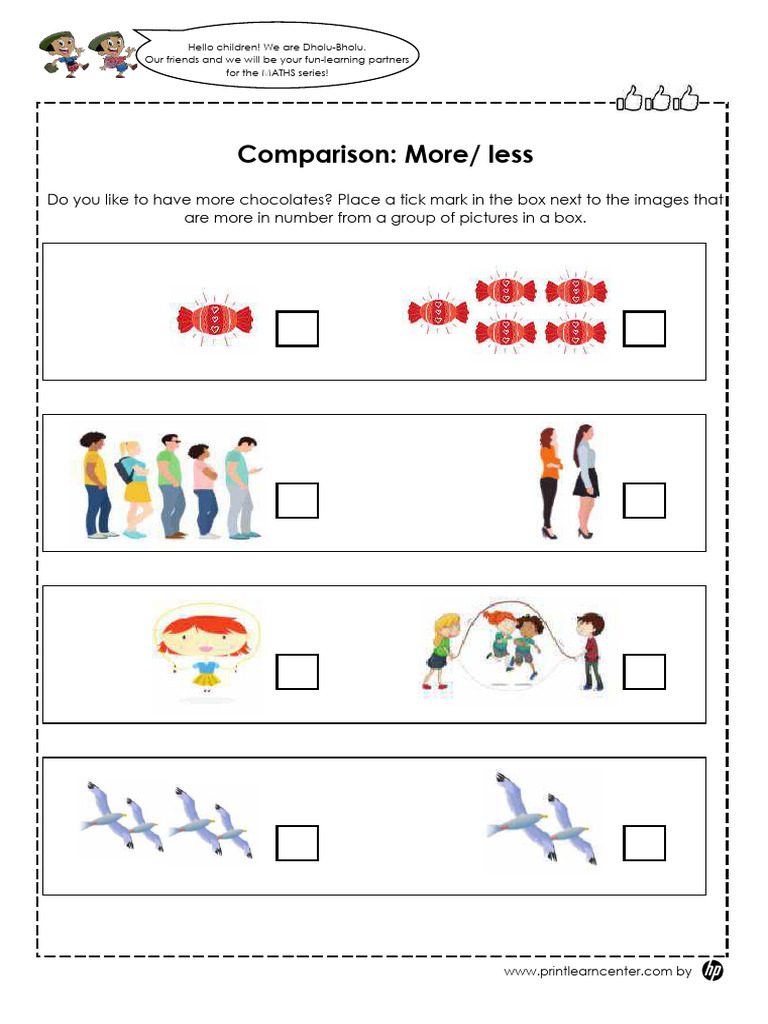 Hello children! We are Dholu-Bholu. Our friends and we will be your fun-learning partners for the MATHS series!

Comparison: More/ less

Do you like to have more chocolates? Place a tick mark in the box next to the images that are more in number from a group of pictures in a box.

www.printlearncenter.com by hp