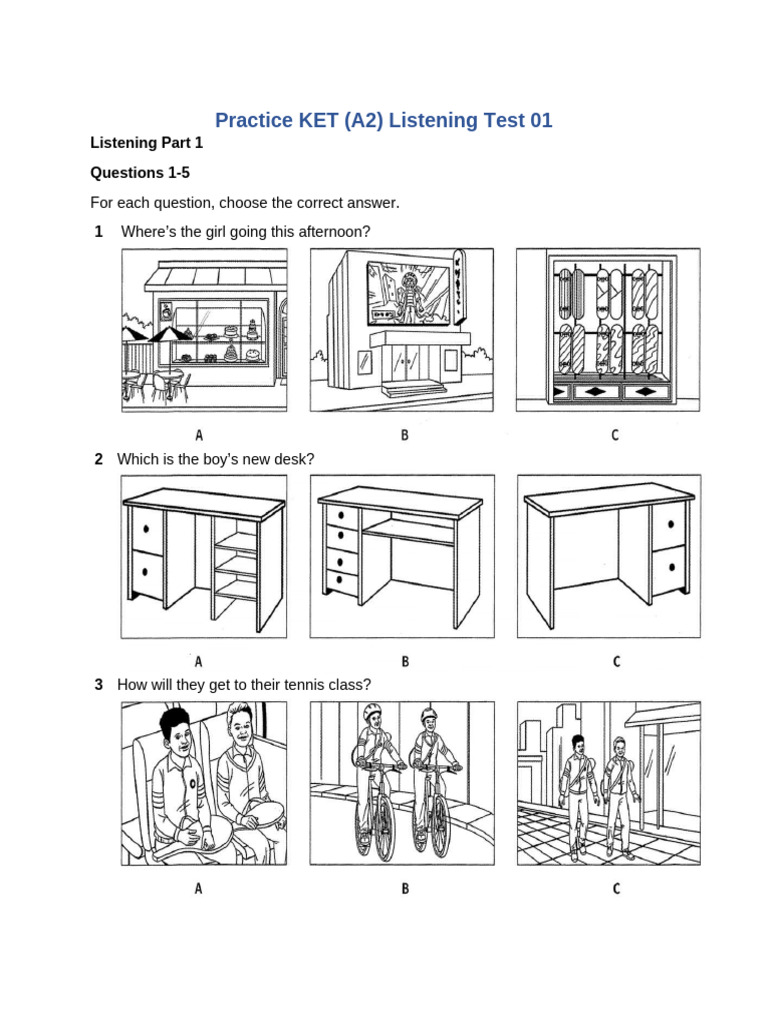 Practice KET (A2) Listening Test 01

Listening Part 1

Questions 1-5

For each question, choose the correct answer.

1 Where's the girl going this afternoon?

A

B

C

2 Which is the boy's new desk?

A

B

C

3 How will they get to their tennis class?

A

B

C