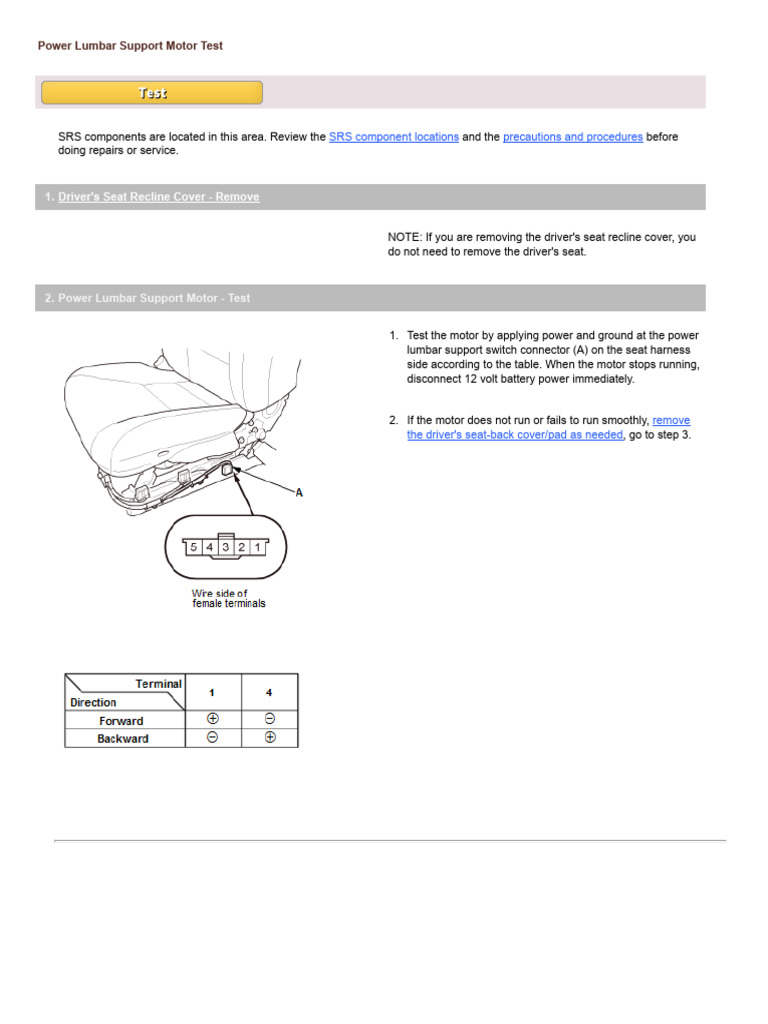 Power Lumbar Support Motor Test

Test

SRS components are located in this area. Review the SRS component locations and the precautions and procedures before doing repairs or service.

1. Driver's Seat Recline Cover - Remove

NOTE: If you are removing the driver's seat recline cover, you do not need to remove the driver's seat.

2. Power Lumbar Support Motor - Test

1. Test the motor by applying power and ground at the power lumbar support switch connector (A) on the seat harness side according to the table. When the motor stops running, disconnect 12 volt battery power immediately.

2. If the motor does not run or fails to run smoothly, remove the driver's seat-back cover/pad as needed, go to step 3.

A

5 4 3 2 1

Wire side of female terminals

| Terminal / Direction | 1 | 4 |
|---|---|---|
| Forward | $\oplus$ | $\ominus$ |
| Backward | $\ominus$ | $\oplus$ |