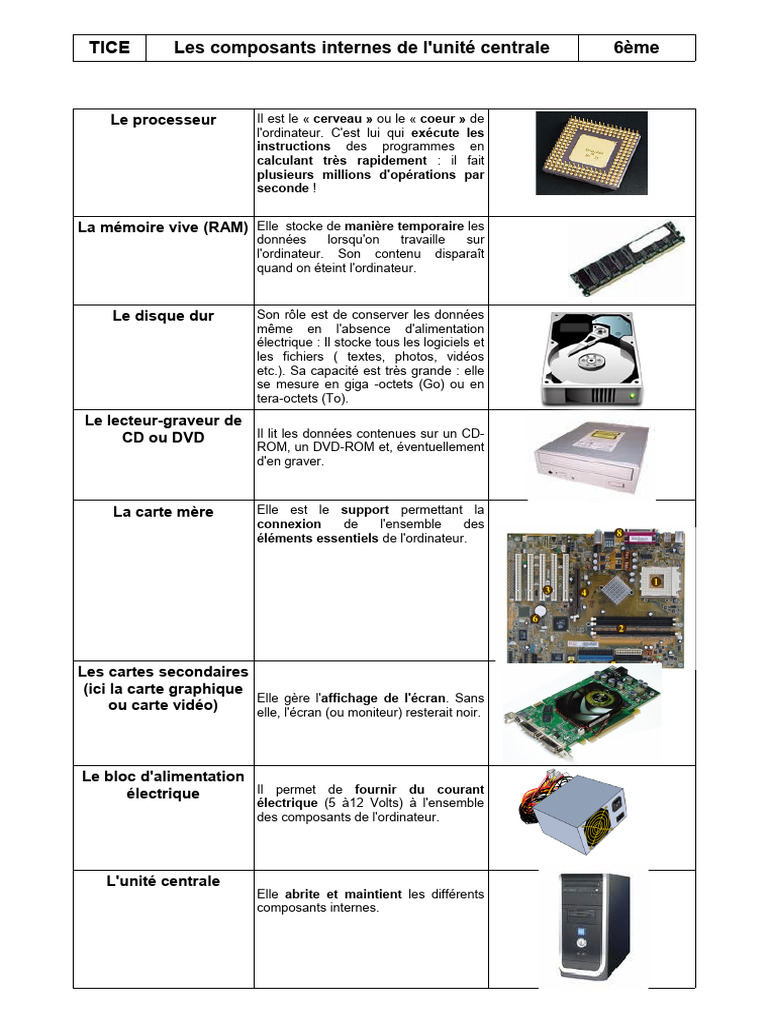 | TICE | Les composants internes de l'unité centrale | 6ème |
|---|---|---|

| | | |
|---|---|---|
| Le processeur | Il est le « cerveau » ou le « coeur » de l'ordinateur. C'est lui qui exécute les instructions des programmes en calculant très rapidement : il fait plusieurs millions d'opérations par seconde ! | |
| La mémoire vive (RAM) | Elle stocke de manière temporaire les données lorsqu'on travaille sur l'ordinateur. Son contenu disparaît quand on éteint l'ordinateur. | |
| Le disque dur | Son rôle est de conserver les données même en l'absence d'alimentation électrique : Il stocke tous les logiciels et les fichiers ( textes, photos, vidéos etc.). Sa capacité est très grande : elle se mesure en giga -octets (Go) ou en tera-octets (To). | |
| Le lecteur-graveur de CD ou DVD | Il lit les données contenues sur un CD-ROM, un DVD-ROM et, éventuellement d'en graver. | |
| La carte mère | Elle est le support permettant la connexion de l'ensemble des éléments essentiels de l'ordinateur. | 1 2 3 4 5 6 |
| Les cartes secondaires (ici la carte graphique ou carte vidéo) | Elle gère l'affichage de l'écran. Sans elle, l'écran (ou moniteur) resterait noir. | |
| Le bloc d'alimentation électrique | Il permet de fournir du courant électrique (5 à12 Volts) à l'ensemble des composants de l'ordinateur. | |
| L'unité centrale | Elle abrite et maintient les différents composants internes. | |