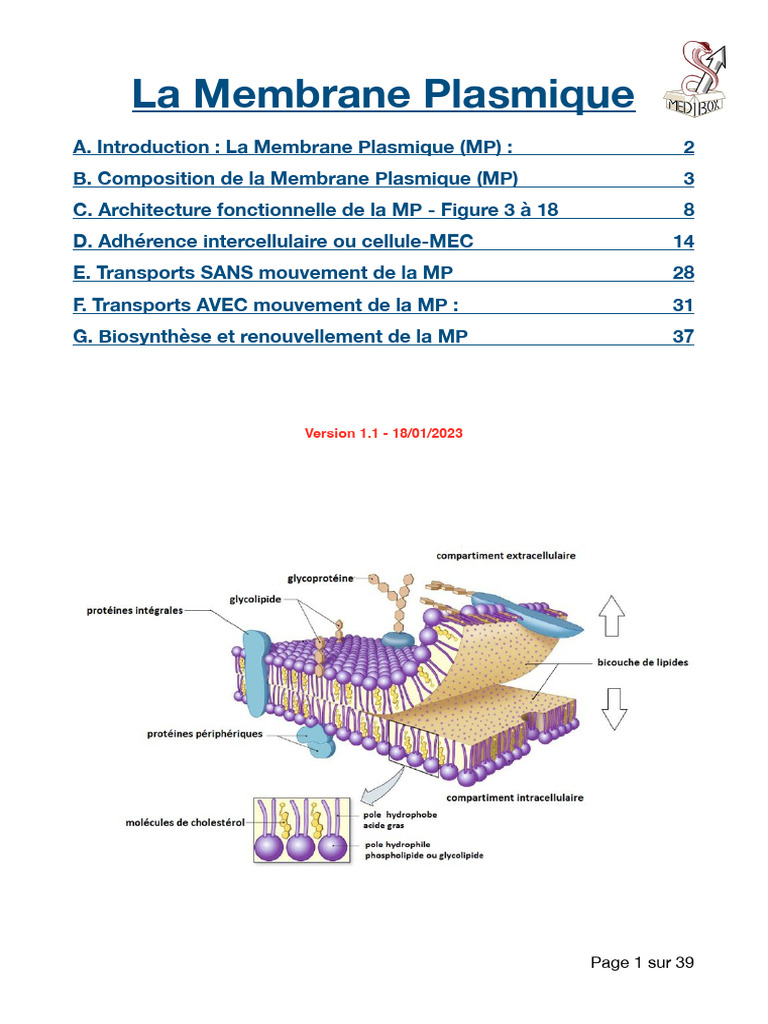 La Membrane Plasmique

MEDIBOX

A. Introduction : La Membrane Plasmique (MP) : 2
B. Composition de la Membrane Plasmique (MP) 3
C. Architecture fonctionnelle de la MP - Figure 3 à 18 8
D. Adhérence intercellulaire ou cellule-MEC 14
E. Transports SANS mouvement de la MP 28
F. Transports AVEC mouvement de la MP : 31
G. Biosynthèse et renouvellement de la MP 37

Version 1.1 - 18/01/2023

compartiment extracellulaire
glycoprotéine
glycolipide
protéines intégrales
bicouche de lipides
protéines périphériques
compartiment intracellulaire
molécules de cholestérol
pole hydrophobe
acide gras
pole hydrophile
phospholipide ou glycolipide

Page 1 sur 39