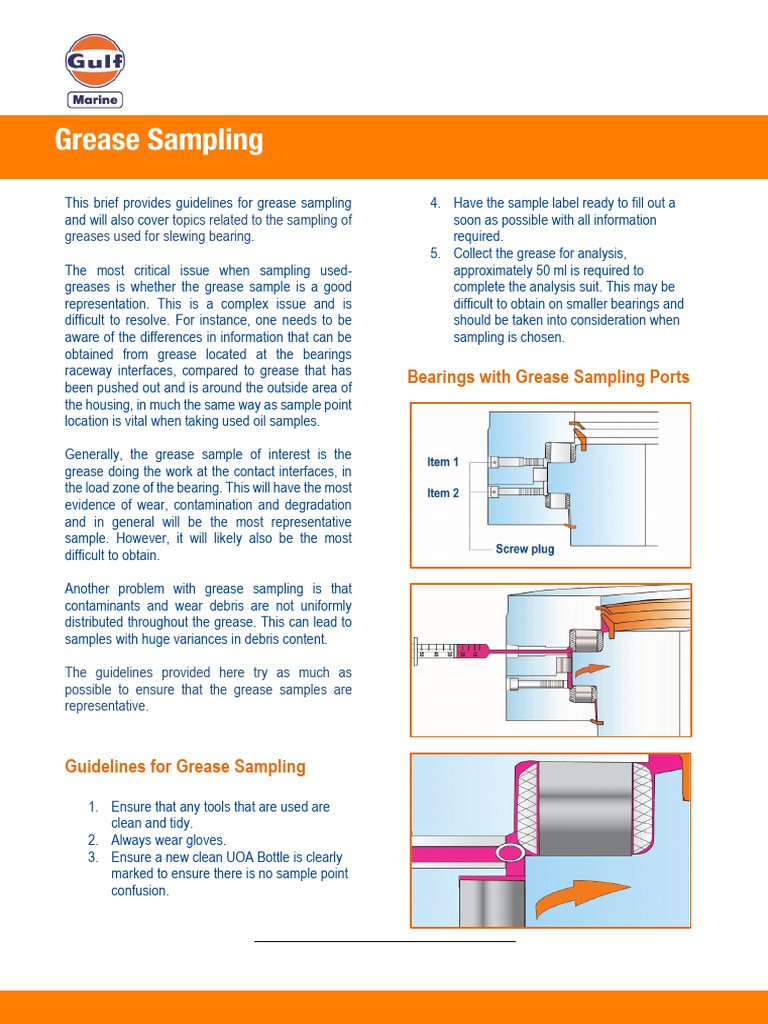 Gulf
Marine

Grease Sampling

This brief provides guidelines for grease sampling and will also cover topics related to the sampling of greases used for slewing bearing.

The most critical issue when sampling used-greases is whether the grease sample is a good representation. This is a complex issue and is difficult to resolve. For instance, one needs to be aware of the differences in information that can be obtained from grease located at the bearings raceway interfaces, compared to grease that has been pushed out and is around the outside area of the housing, in much the same way as sample point location is vital when taking used oil samples.

Generally, the grease sample of interest is the grease doing the work at the contact interfaces, in the load zone of the bearing. This will have the most evidence of wear, contamination and degradation and in general will be the most representative sample. However, it will likely also be the most difficult to obtain.

Another problem with grease sampling is that contaminants and wear debris are not uniformly distributed throughout the grease. This can lead to samples with huge variances in debris content.

The guidelines provided here try as much as possible to ensure that the grease samples are representative.

Guidelines for Grease Sampling

1. Ensure that any tools that are used are clean and tidy.
2. Always wear gloves.
3. Ensure a new clean UOA Bottle is clearly marked to ensure there is no sample point confusion.
4. Have the sample label ready to fill out a soon as possible with all information required.
5. Collect the grease for analysis, approximately 50 ml is required to complete the analysis suit. This may be difficult to obtain on smaller bearings and should be taken into consideration when sampling is chosen.

Bearings with Grease Sampling Ports

Item 1
Item 2
Screw plug