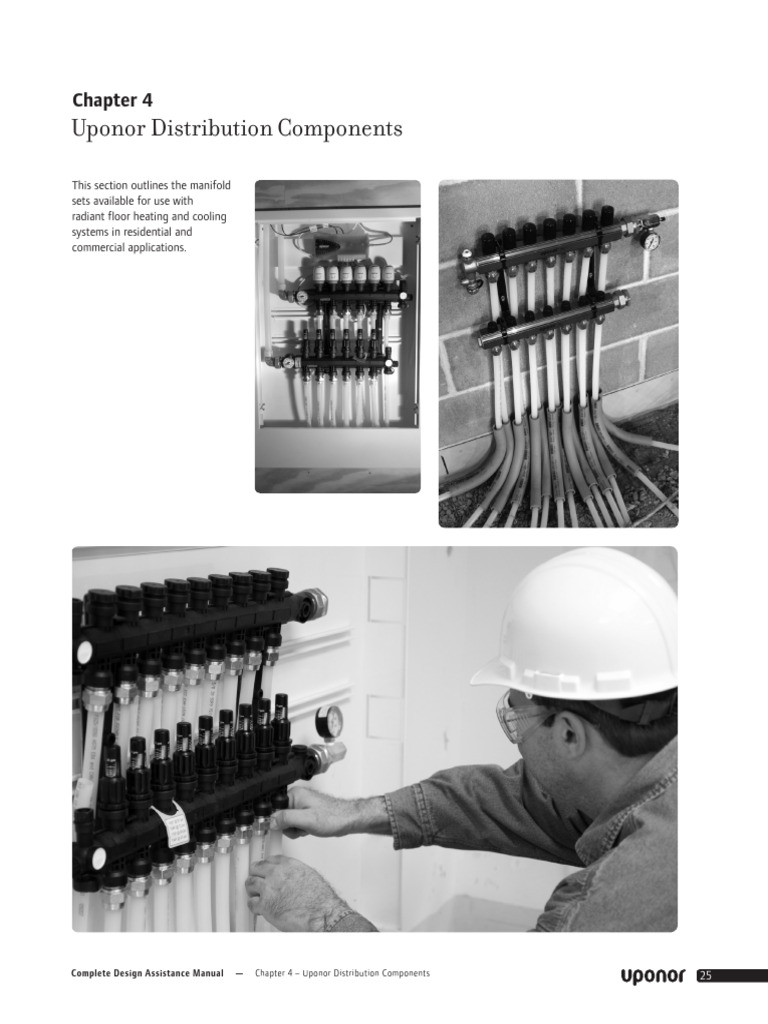 Chapter 4
Uponor Distribution Components

This section outlines the manifold sets available for use with radiant floor heating and cooling systems in residential and commercial applications.

Complete Design Assistance Manual — Chapter 4 – Uponor Distribution Components

uponor 25