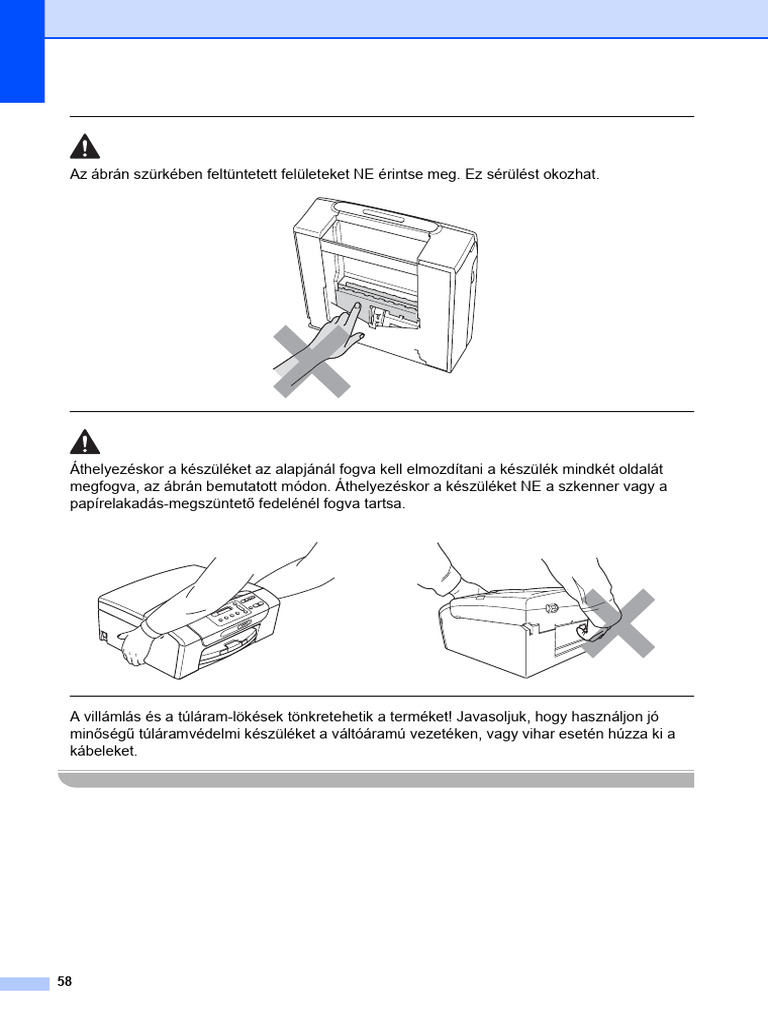 Az ábrán szürkében feltüntetett felületeket NE érintse meg. Ez sérülést okozhat.

Áthelyezéskor a készüléket az alapjánál fogva kell elmozdítani a készülék mindkét oldalát megfogva, az ábrán bemutatott módon. Áthelyezéskor a készüléket NE a szkenner vagy a papírelakadás-megszüntető fedelénél fogva tartsa.

A villámlás és a túláram-lökések tönkretehetik a terméket! Javasoljuk, hogy használjon jó minőségű túláramvédelmi készüléket a váltóáramú vezetéken, vagy vihar esetén húzza ki a kábeleket.

58