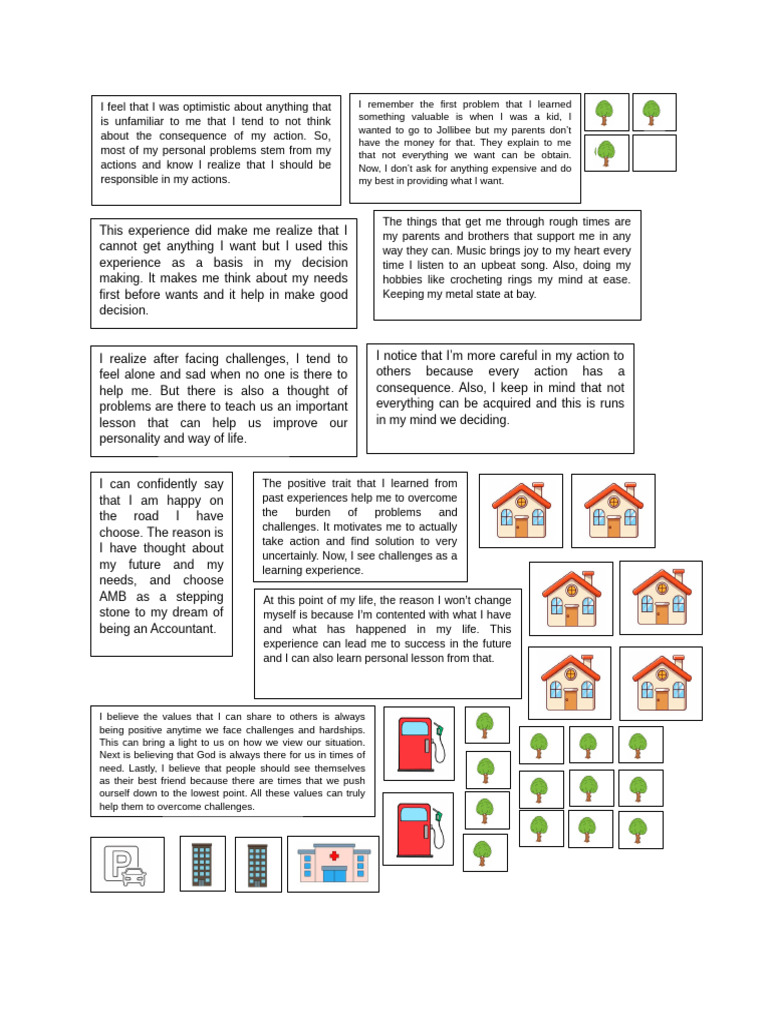 I feel that I was optimistic about anything that is unfamiliar to me that I tend to not think about the consequence of my action. So, most of my personal problems stem from my actions and know I realize that I should be responsible in my actions.

I remember the first problem that I learned something valuable is when I was a kid, I wanted to go to Jollibee but my parents don't have the money for that. They explain to me that not everything we want can be obtain. Now, I don't ask for anything expensive and do my best in providing what I want.

This experience did make me realize that I cannot get anything I want but I used this experience as a basis in my decision making. It makes me think about my needs first before wants and it help in make good decision.

The things that get me through rough times are my parents and brothers that support me in any way they can. Music brings joy to my heart every time I listen to an upbeat song. Also, doing my hobbies like crocheting rings my mind at ease. Keeping my metal state at bay.

I realize after facing challenges, I tend to feel alone and sad when no one is there to help me. But there is also a thought of problems are there to teach us an important lesson that can help us improve our personality and way of life.

I notice that I'm more careful in my action to others because every action has a consequence. Also, I keep in mind that not everything can be acquired and this is runs in my mind we deciding.

I can confidently say that I am happy on the road I have choose. The reason is I have thought about my future and my needs, and choose AMB as a stepping stone to my dream of being an Accountant.

The positive trait that I learned from past experiences help me to overcome the burden of problems and challenges. It motivates me to actually take action and find solution to very uncertainly. Now, I see challenges as a learning experience.

At this point of my life, the reason I won't change myself is because I'm contented with what I have and what has happened in my life. This experience can lead me to success in the future and I can also learn personal lesson from that.

I believe the values that I can share to others is always being positive anytime we face challenges and hardships. This can bring a light to us on how we view our situation. Next is believing that God is always there for us in times of need. Lastly, I believe that people should see themselves as their best friend because there are times that we push ourself down to the lowest point. All these values can truly help them to overcome challenges.

P