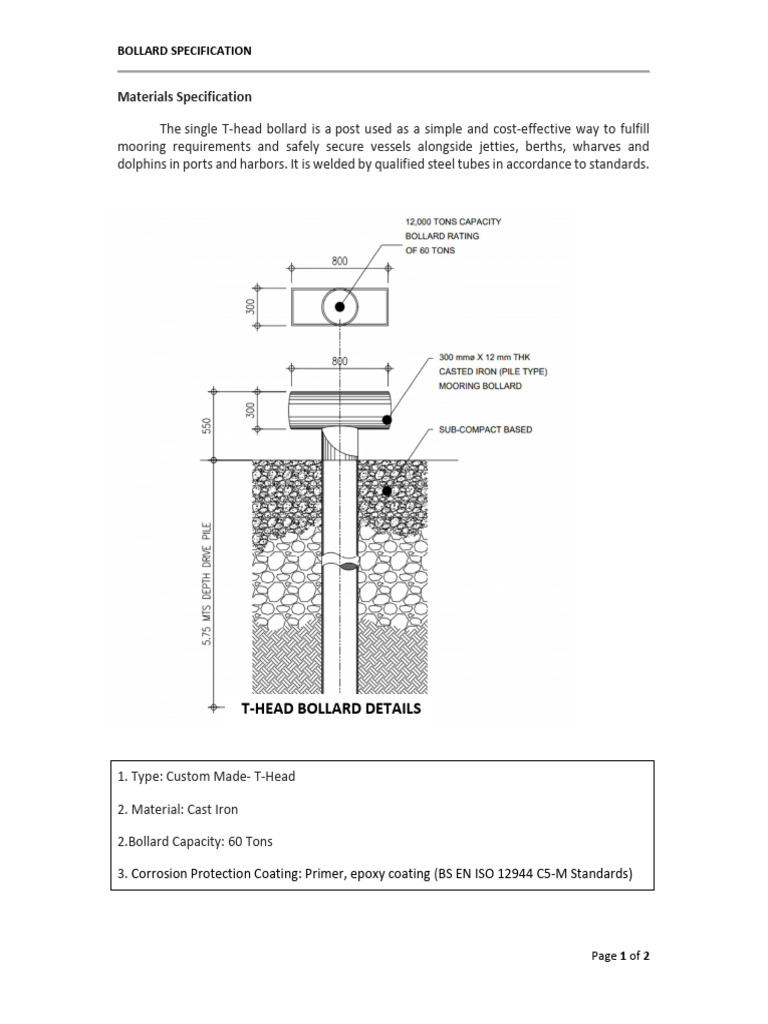 BOLLARD SPECIFICATION

Materials Specification

The single T-head bollard is a post used as a simple and cost-effective way to fulfill mooring requirements and safely secure vessels alongside jetties, berths, wharves and dolphins in ports and harbors. It is welded by qualified steel tubes in accordance to standards.

12,000 TONS CAPACITY BOLLARD RATING OF 60 TONS

800

300

800

300 mmø X 12 mm THK CASTED IRON (PILE TYPE) MOORING BOLLARD

300

550

SUB-COMPACT BASED

5.75 MTS DEPTH DRIVE PILE

T-HEAD BOLLARD DETAILS

1. Type: Custom Made- T-Head

2. Material: Cast Iron

2.Bollard Capacity: 60 Tons

3. Corrosion Protection Coating: Primer, epoxy coating (BS EN ISO 12944 C5-M Standards)

Page 1 of 2