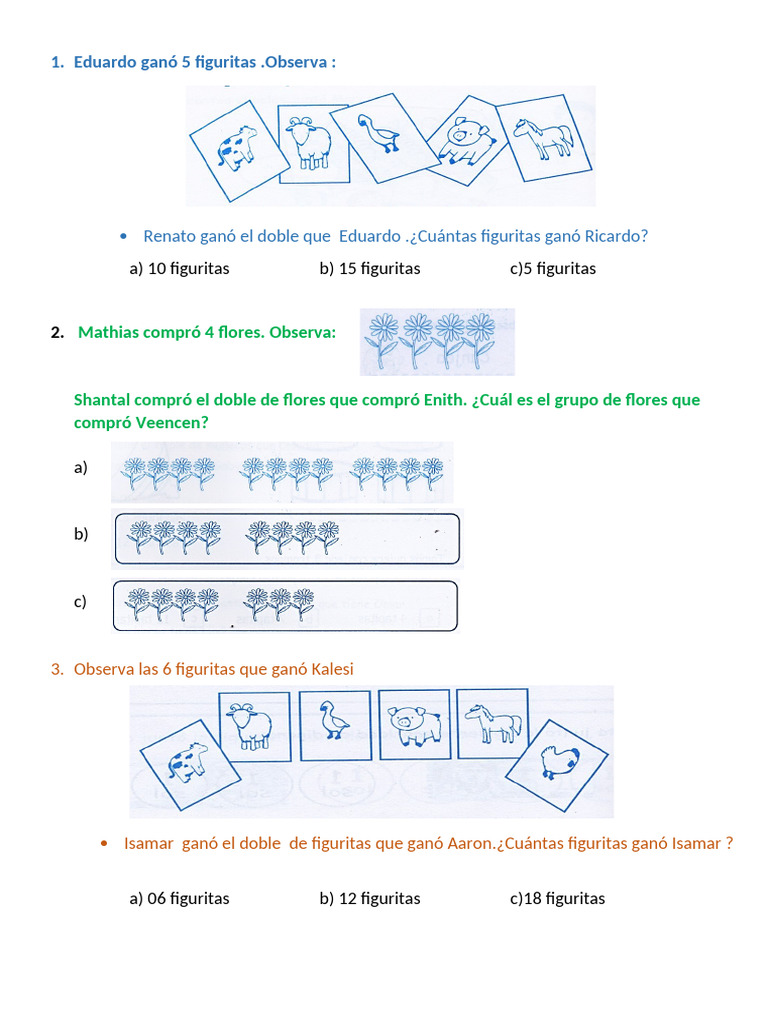 1. Eduardo ganó 5 figuritas .Observa :

• Renato ganó el doble que Eduardo .¿Cuántas figuritas ganó Ricardo?

a) 10 figuritas b) 15 figuritas c)5 figuritas

2. Mathias compró 4 flores. Observa:

Shantal compró el doble de flores que compró Enith. ¿Cuál es el grupo de flores que compró Veencen?

a)

b)

c)

3. Observa las 6 figuritas que ganó Kalesi

• Isamar ganó el doble de figuritas que ganó Aaron.¿Cuántas figuritas ganó Isamar ?

a) 06 figuritas b) 12 figuritas c)18 figuritas