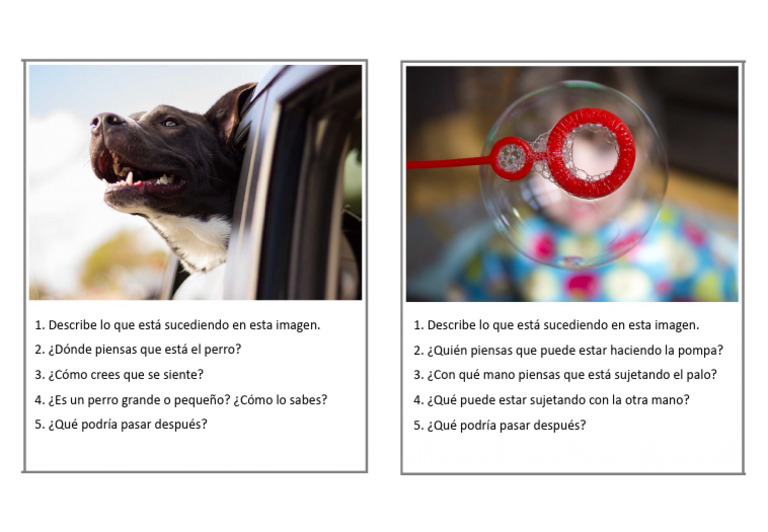 1. Describe lo que está sucediendo en esta imagen.
2. ¿Dónde piensas que está el perro?
3. ¿Cómo crees que se siente?
4. ¿Es un perro grande o pequeño? ¿Cómo lo sabes?
5. ¿Qué podría pasar después?

1. Describe lo que está sucediendo en esta imagen.
2. ¿Quién piensas que puede estar haciendo la pompa?
3. ¿Con qué mano piensas que está sujetando el palo?
4. ¿Qué puede estar sujetando con la otra mano?
5. ¿Qué podría pasar después?