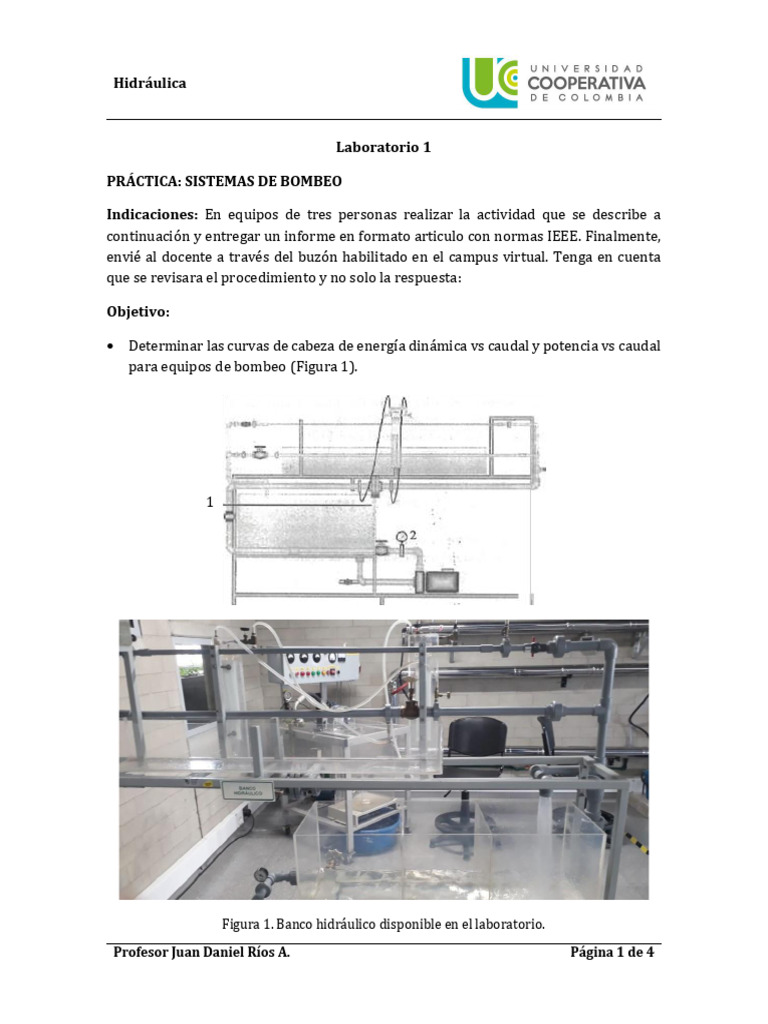 Hidráulica

UNIVERSIDAD COOPERATIVA DE COLOMBIA

Laboratorio 1

PRÁCTICA: SISTEMAS DE BOMBEO

Indicaciones: En equipos de tres personas realizar la actividad que se describe a continuación y entregar un informe en formato articulo con normas IEEE. Finalmente, envié al docente a través del buzón habilitado en el campus virtual. Tenga en cuenta que se revisara el procedimiento y no solo la respuesta:

Objetivo:

• Determinar las curvas de cabeza de energía dinámica vs caudal y potencia vs caudal para equipos de bombeo (Figura 1).

1

2

BANCO HIDRÁULICO

Figura 1. Banco hidráulico disponible en el laboratorio.

Profesor Juan Daniel Ríos A. Página 1 de 4