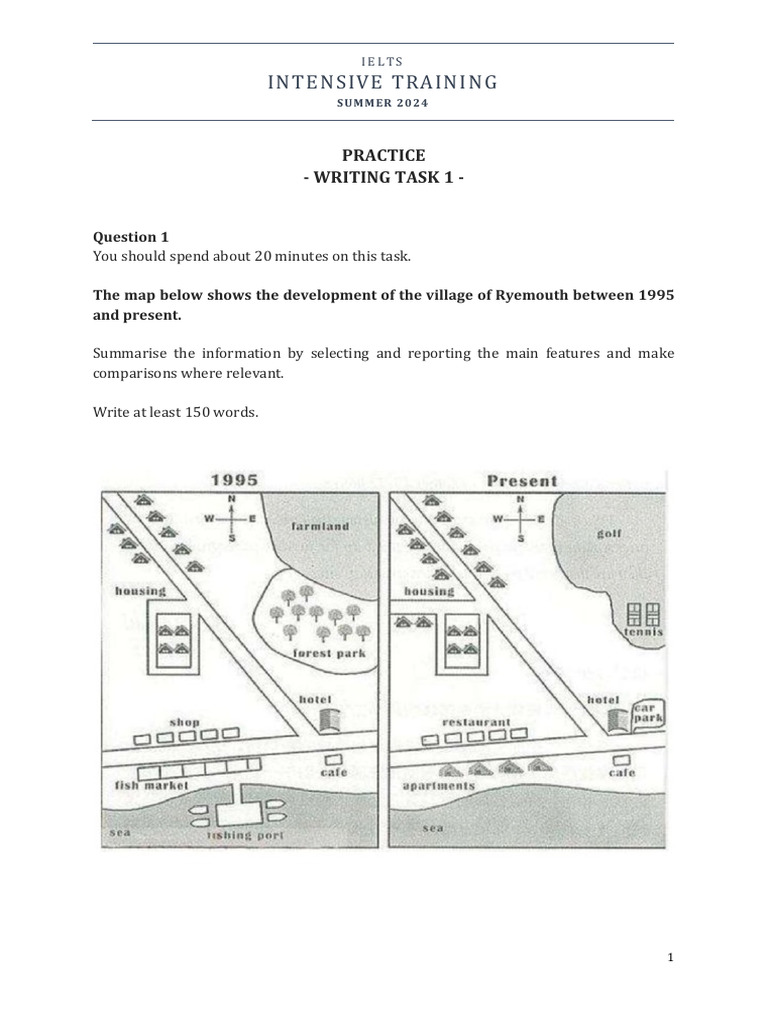 IELTS
INTENSIVE TRAINING
SUMMER 2024

PRACTICE
- WRITING TASK 1 -

Question 1
You should spend about 20 minutes on this task.

The map below shows the development of the village of Ryemouth between 1995 and present.

Summarise the information by selecting and reporting the main features and make comparisons where relevant.

Write at least 150 words.

1995
N
W
E
S
farmland
housing
forest park
hotel
shop
cafe
fish market
sea
fishing port

Present
N
W
E
S
golf
housing
tennis
hotel
car park
restaurant
cafe
apartments
sea

1