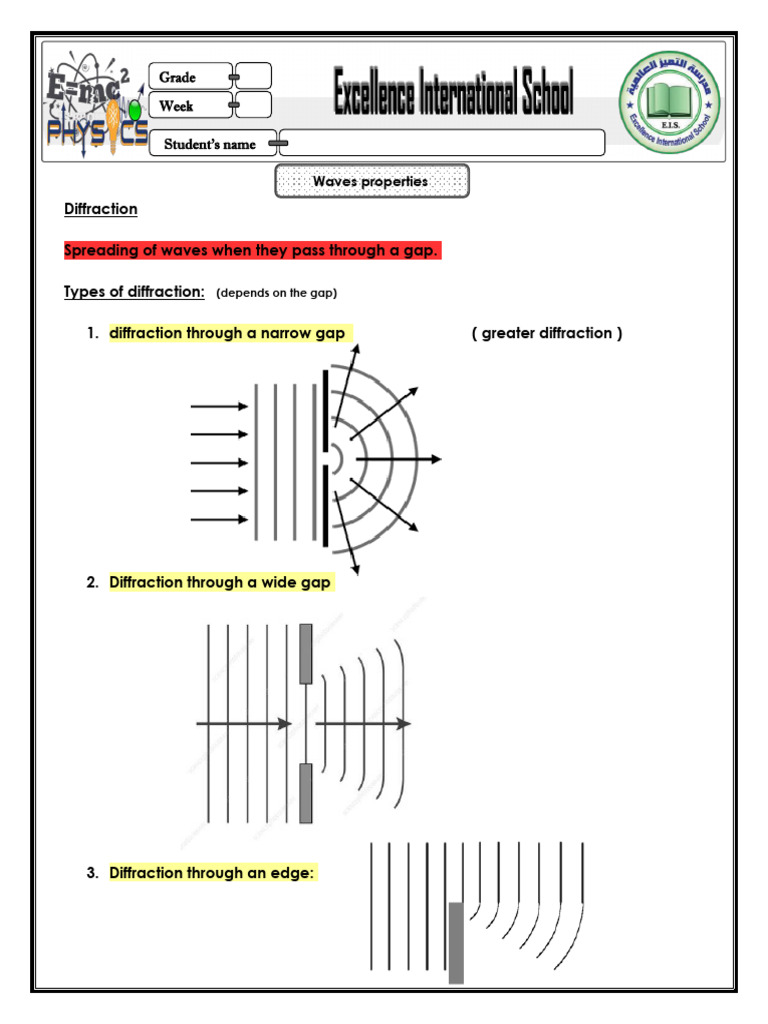 E=mc$^2$ PHYSICS

Grade

Week

Student's name

Excellence International School

مدرسة التميز العالمية
E.I.S.
Excellence International School

Waves properties

Diffraction

Spreading of waves when they pass through a gap.

Types of diffraction: (depends on the gap)

1. diffraction through a narrow gap ( greater diffraction )

2. Diffraction through a wide gap

3. Diffraction through an edge: