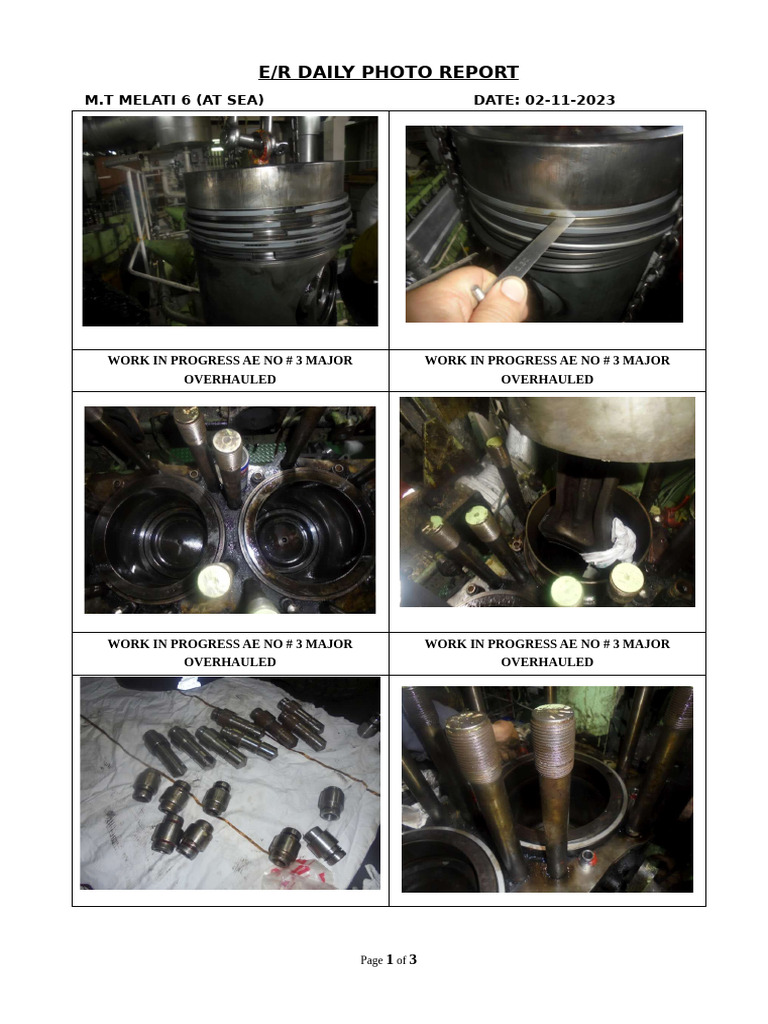 E/R DAILY PHOTO REPORT

M.T MELATI 6 (AT SEA)

DATE: 02-11-2023

| | |
|---|---|
| | |
| WORK IN PROGRESS AE NO # 3 MAJOR OVERHAULED | WORK IN PROGRESS AE NO # 3 MAJOR OVERHAULED |
| | |
| WORK IN PROGRESS AE NO # 3 MAJOR OVERHAULED | WORK IN PROGRESS AE NO # 3 MAJOR OVERHAULED |
| | |

Page 1 of 3