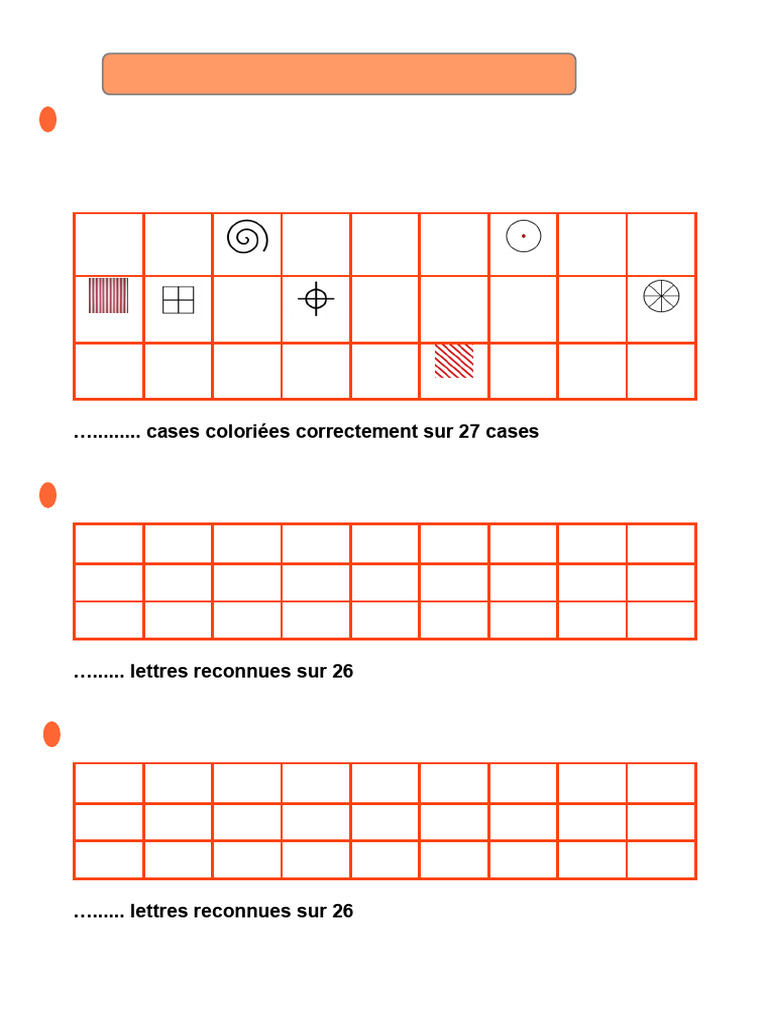 …......... cases coloriées correctement sur 27 cases

…...... lettres reconnues sur 26

…...... lettres reconnues sur 26