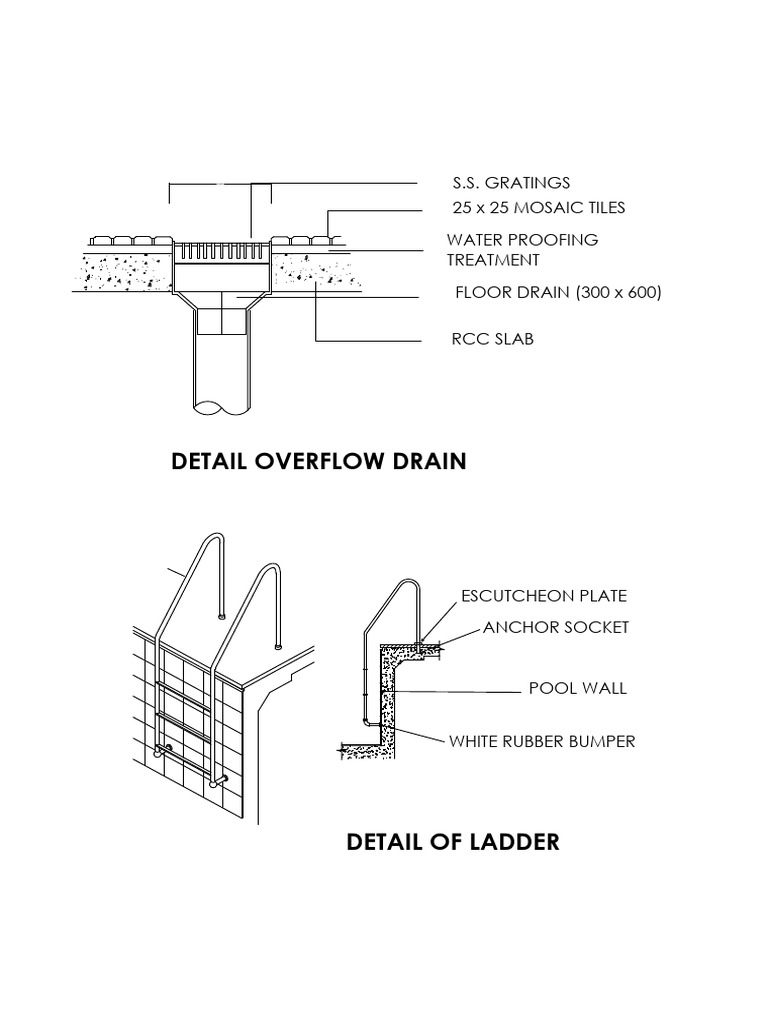 S.S. GRATINGS
25 x 25 MOSAIC TILES
WATER PROOFING TREATMENT
FLOOR DRAIN (300 x 600)
RCC SLAB

DETAIL OVERFLOW DRAIN

ESCUTCHEON PLATE
ANCHOR SOCKET
POOL WALL
WHITE RUBBER BUMPER

DETAIL OF LADDER