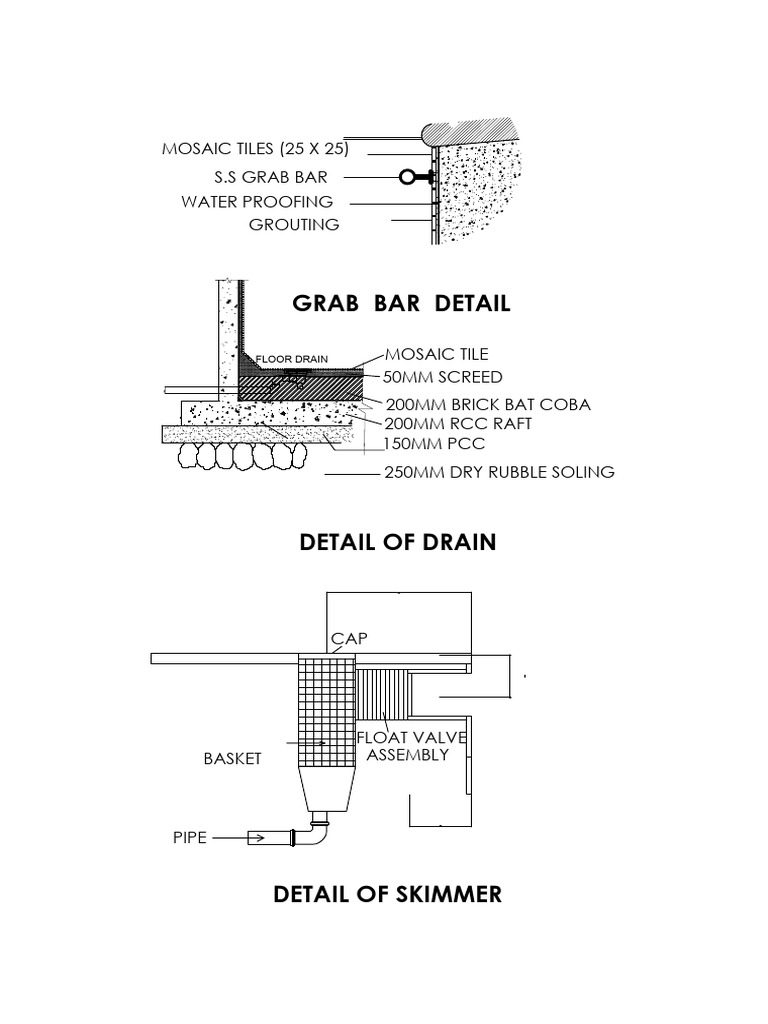 MOSAIC TILES (25 X 25)
S.S GRAB BAR
WATER PROOFING
GROUTING

GRAB BAR DETAIL

FLOOR DRAIN
MOSAIC TILE
50MM SCREED
200MM BRICK BAT COBA
200MM RCC RAFT
150MM PCC
250MM DRY RUBBLE SOLING

DETAIL OF DRAIN

CAP
BASKET
FLOAT VALVE ASSEMBLY
PIPE

DETAIL OF SKIMMER