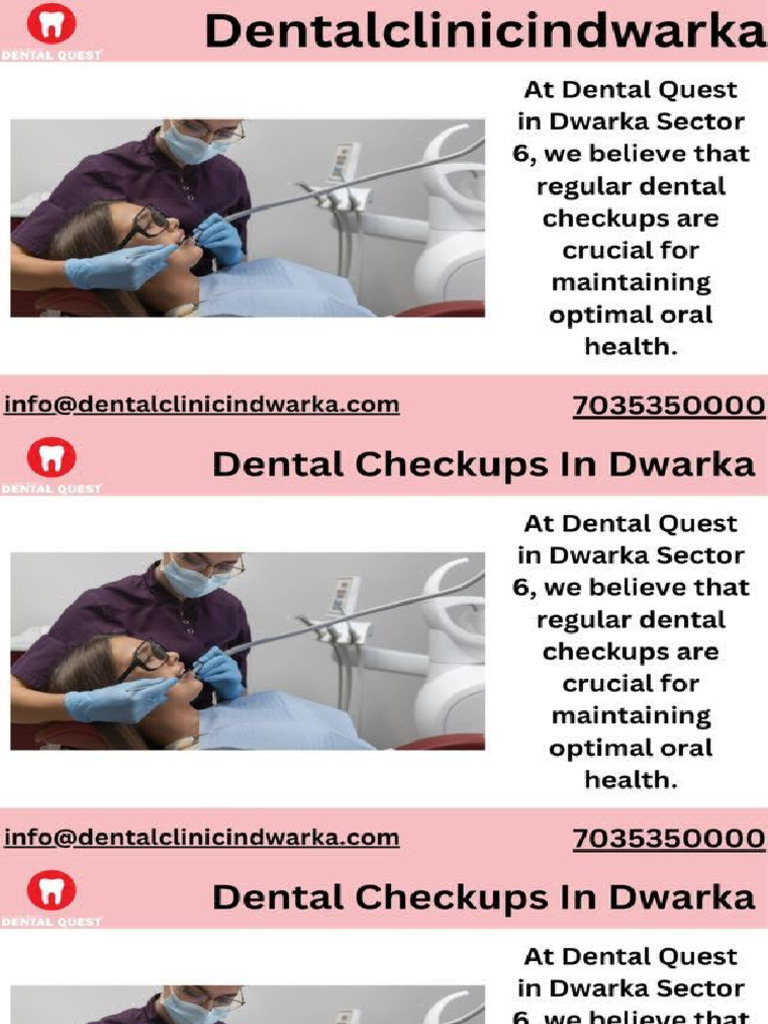 DENTAL QUEST

Dentalclinicindwarka

At Dental Quest in Dwarka Sector 6, we believe that regular dental checkups are crucial for maintaining optimal oral health.

info@dentalclinicindwarka.com

7035350000

DENTAL QUEST

Dental Checkups In Dwarka

At Dental Quest in Dwarka Sector 6, we believe that regular dental checkups are crucial for maintaining optimal oral health.

info@dentalclinicindwarka.com

7035350000

DENTAL QUEST

Dental Checkups In Dwarka

At Dental Quest in Dwarka Sector 6, we believe that