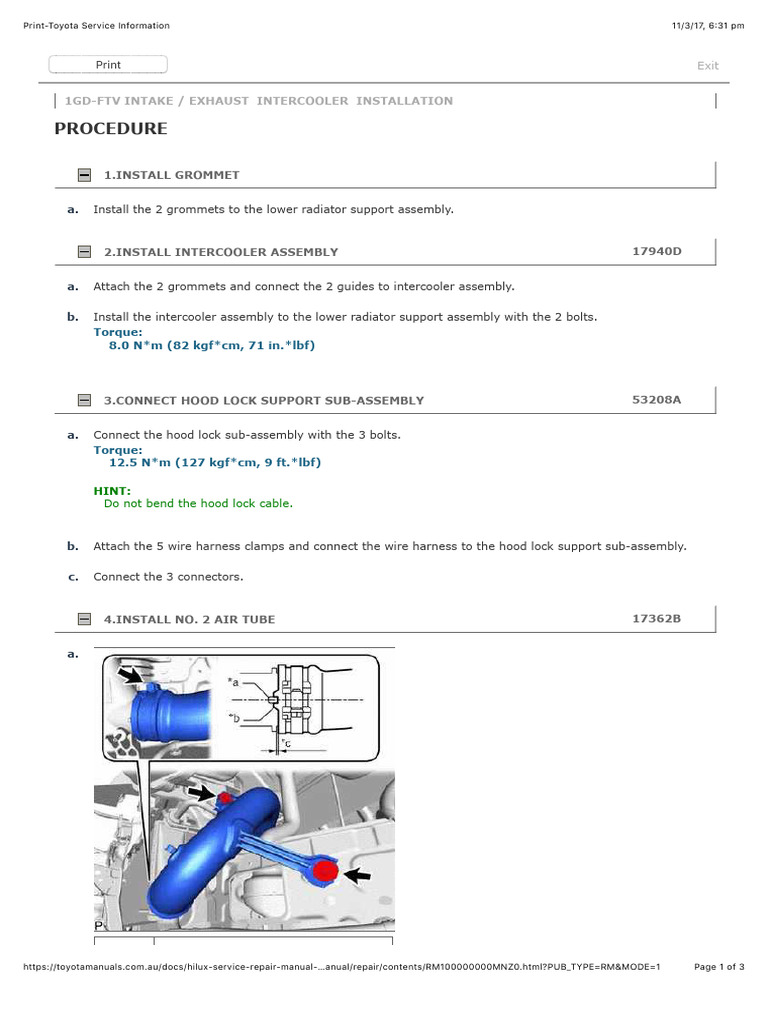 Print-Toyota Service Information

11/3/17, 6:31 pm

Print

Exit

1GD-FTV INTAKE / EXHAUST INTERCOOLER INSTALLATION

PROCEDURE

1.INSTALL GROMMET

a. Install the 2 grommets to the lower radiator support assembly.

2.INSTALL INTERCOOLER ASSEMBLY

17940D

a. Attach the 2 grommets and connect the 2 guides to intercooler assembly.

b. Install the intercooler assembly to the lower radiator support assembly with the 2 bolts.

Torque:
8.0 N*m (82 kgf*cm, 71 in.*lbf)

3.CONNECT HOOD LOCK SUPPORT SUB-ASSEMBLY

53208A

a. Connect the hood lock sub-assembly with the 3 bolts.

Torque:
12.5 N*m (127 kgf*cm, 9 ft.*lbf)

HINT:
Do not bend the hood lock cable.

b. Attach the 5 wire harness clamps and connect the wire harness to the hood lock support sub-assembly.

c. Connect the 3 connectors.

4.INSTALL NO. 2 AIR TUBE

17362B

a.

*a

*b

*c

P

https://toyotamanuals.com.au/docs/hilux-service-repair-manual-...anual/repair/contents/RM100000000MNZ0.html?PUB_TYPE=RM&MODE=1

Page 1 of 3