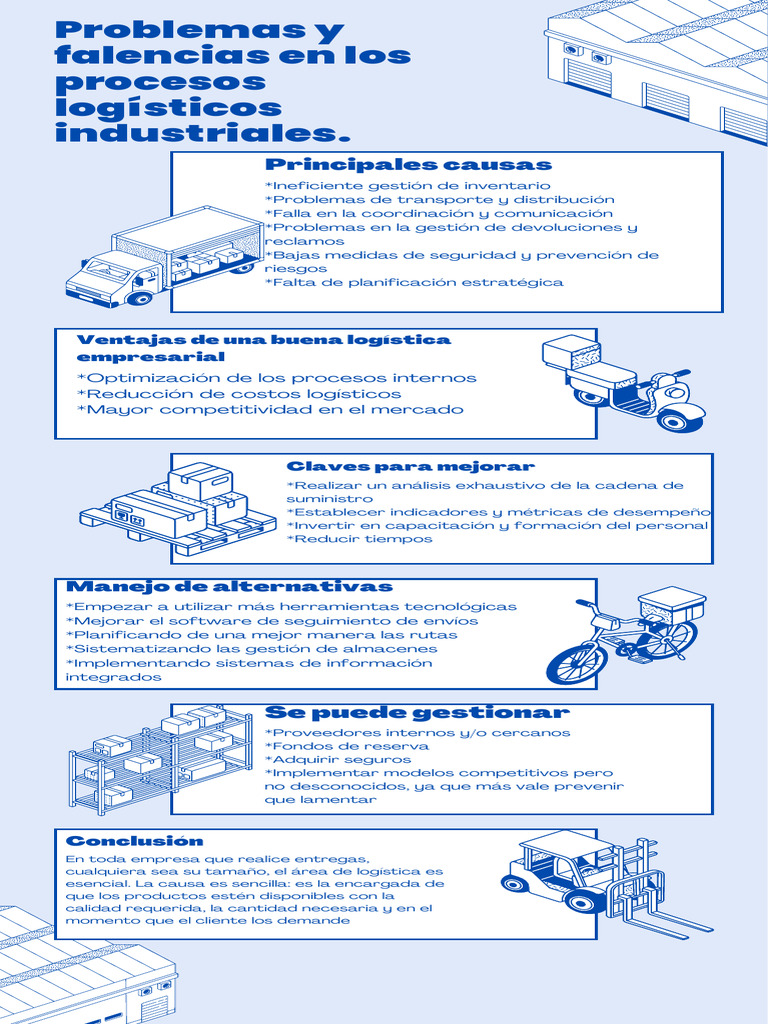 Problemas y falencias en los procesos logísticos industriales.

Principales causas
*Ineficiente gestión de inventario
*Problemas de transporte y distribución
*Falla en la coordinación y comunicación
*Problemas en la gestión de devoluciones y reclamos
*Bajas medidas de seguridad y prevención de riesgos
*Falta de planificación estratégica

Ventajas de una buena logística empresarial
*Optimización de los procesos internos
*Reducción de costos logísticos
*Mayor competitividad en el mercado

Claves para mejorar
*Realizar un análisis exhaustivo de la cadena de suministro
*Establecer indicadores y métricas de desempeño
*Invertir en capacitación y formación del personal
*Reducir tiempos

Manejo de alternativas
*Empezar a utilizar más herramientas tecnológicas
*Mejorar el software de seguimiento de envíos
*Planificando de una mejor manera las rutas
*Sistematizando las gestión de almacenes
*Implementando sistemas de información integrados

Se puede gestionar
*Proveedores internos y/o cercanos
*Fondos de reserva
*Adquirir seguros
*Implementar modelos competitivos pero no desconocidos, ya que más vale prevenir que lamentar

Conclusión
En toda empresa que realice entregas, cualquiera sea su tamaño, el área de logística es esencial. La causa es sencilla: es la encargada de que los productos estén disponibles con la calidad requerida, la cantidad necesaria y en el momento que el cliente los demande