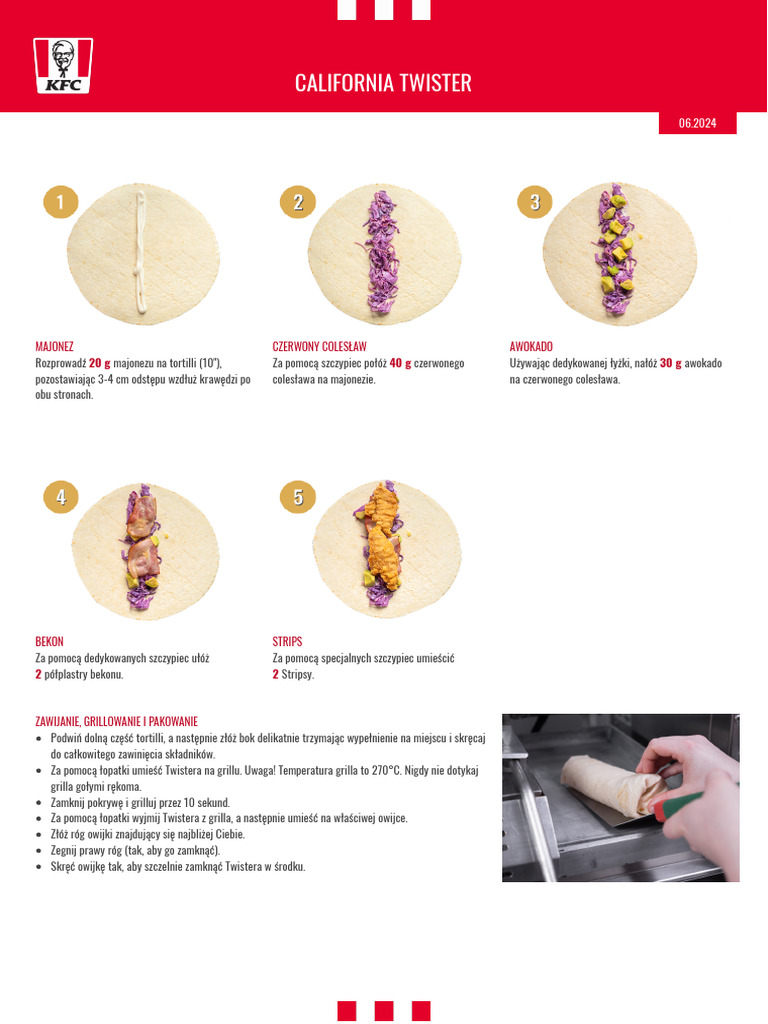 KFC

CALIFORNIA TWISTER

06.2024

1

MAJONEZ
Rozprowadź 20 g majonezu na tortilli (10"), pozostawiając 3-4 cm odstępu wzdłuż krawędzi po obu stronach.

2

CZERWONY COLESŁAW
Za pomocą szczypiec połóż 40 g czerwonego colesława na majonezie.

3

AWOKADO
Używając dedykowanej łyżki, nałóż 30 g awokado na czerwonego colesława.

4

BEKON
Za pomocą dedykowanych szczypiec ułóż 2 półplastry bekonu.

5

STRIPS
Za pomocą specjalnych szczypiec umieścić 2 Stripsy.

ZAWIJANIE, GRILLOWANIE I PAKOWANIE
• Podwiń dolną część tortilli, a następnie złóż bok delikatnie trzymając wypełnienie na miejscu i skręcaj do całkowitego zawinięcia składników.
• Za pomocą łopatki umieść Twistera na grillu. Uwaga! Temperatura grilla to 270°C. Nigdy nie dotykaj grilla gołymi rękoma.
• Zamknij pokrywę i grilluj przez 10 sekund.
• Za pomocą łopatki wyjmij Twistera z grilla, a następnie umieść na właściwej owijce.
• Złóż róg owijki znajdujący się najbliżej Ciebie.
• Zegnij prawy róg (tak, aby go zamknąć).
• Skręć owijkę tak, aby szczelnie zamknąć Twistera w środku.