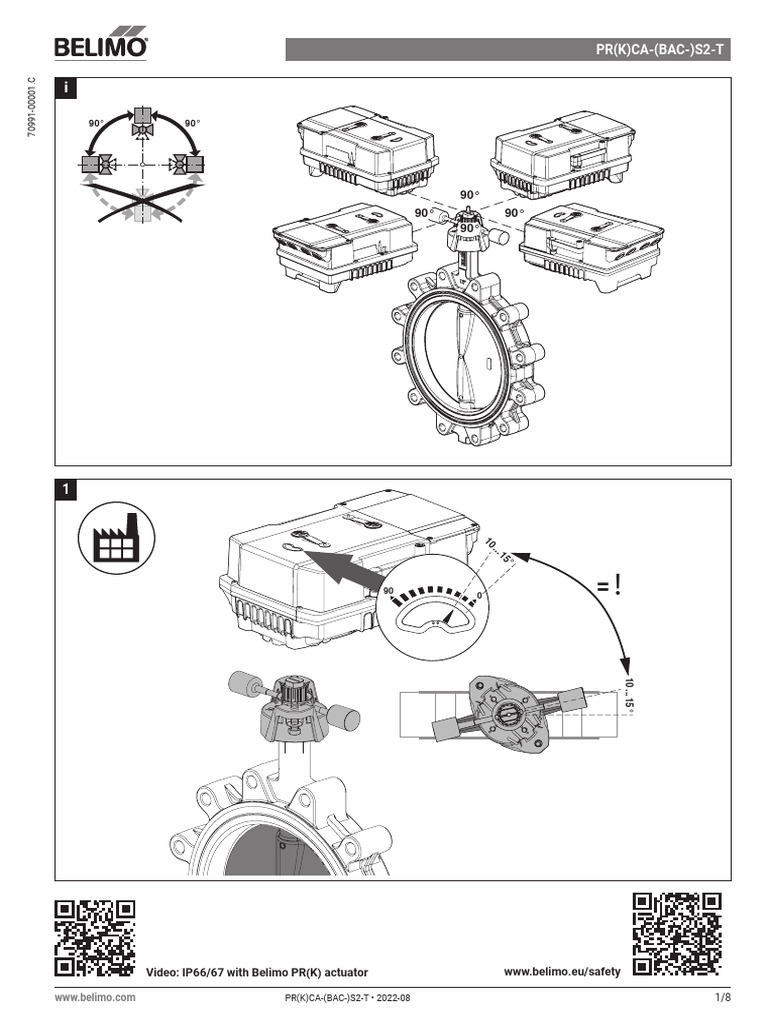 BELIMO

PR(K)CA-(BAC-)S2-T

70991-00001.C

i

90°

90°

90°

90°

90°

90°

1

10...15°

90

0

= !

10...15°

Video: IP66/67 with Belimo PR(K) actuator

www.belimo.eu/safety

www.belimo.com

PR(K)CA-(BAC-)S2-T • 2022-08

1/8