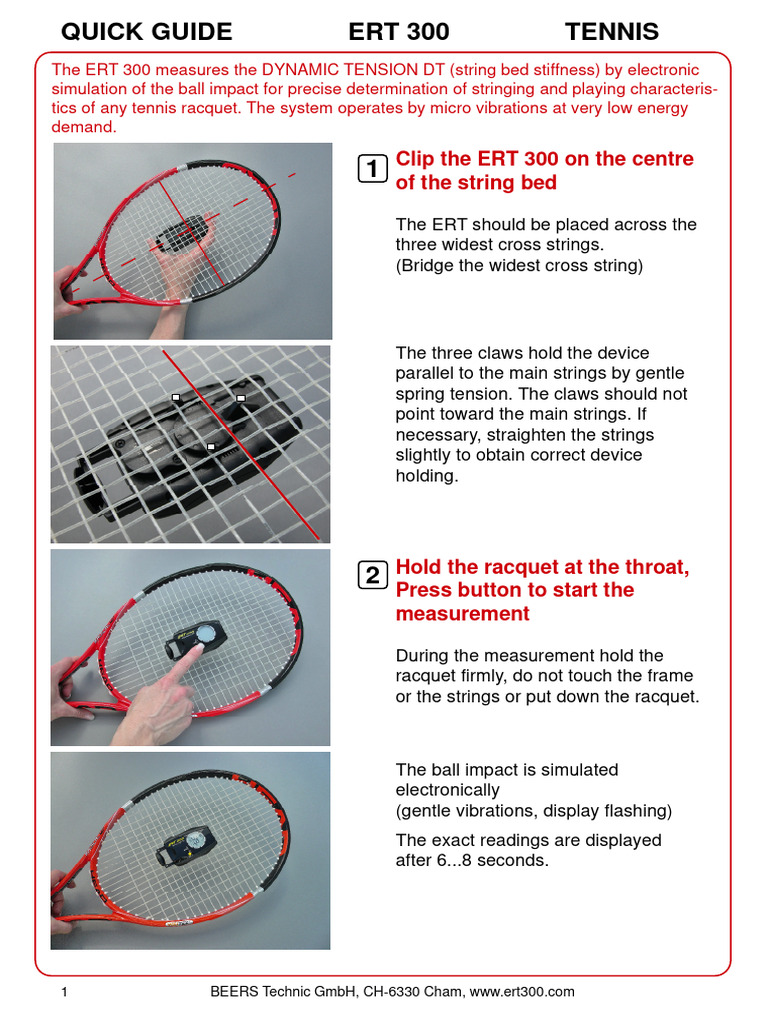 QUICK GUIDE ERT 300 TENNIS

The ERT 300 measures the DYNAMIC TENSION DT (string bed stiffness) by electronic simulation of the ball impact for precise determination of stringing and playing characteristics of any tennis racquet. The system operates by micro vibrations at very low energy demand.

1 Clip the ERT 300 on the centre of the string bed

The ERT should be placed across the three widest cross strings. (Bridge the widest cross string)

The three claws hold the device parallel to the main strings by gentle spring tension. The claws should not point toward the main strings. If necessary, straighten the strings slightly to obtain correct device holding.

2 Hold the racquet at the throat, Press button to start the measurement

During the measurement hold the racquet firmly, do not touch the frame or the strings or put down the racquet.

The ball impact is simulated electronically (gentle vibrations, display flashing)

The exact readings are displayed after 6...8 seconds.

1 BEERS Technic GmbH, CH-6330 Cham, www.ert300.com