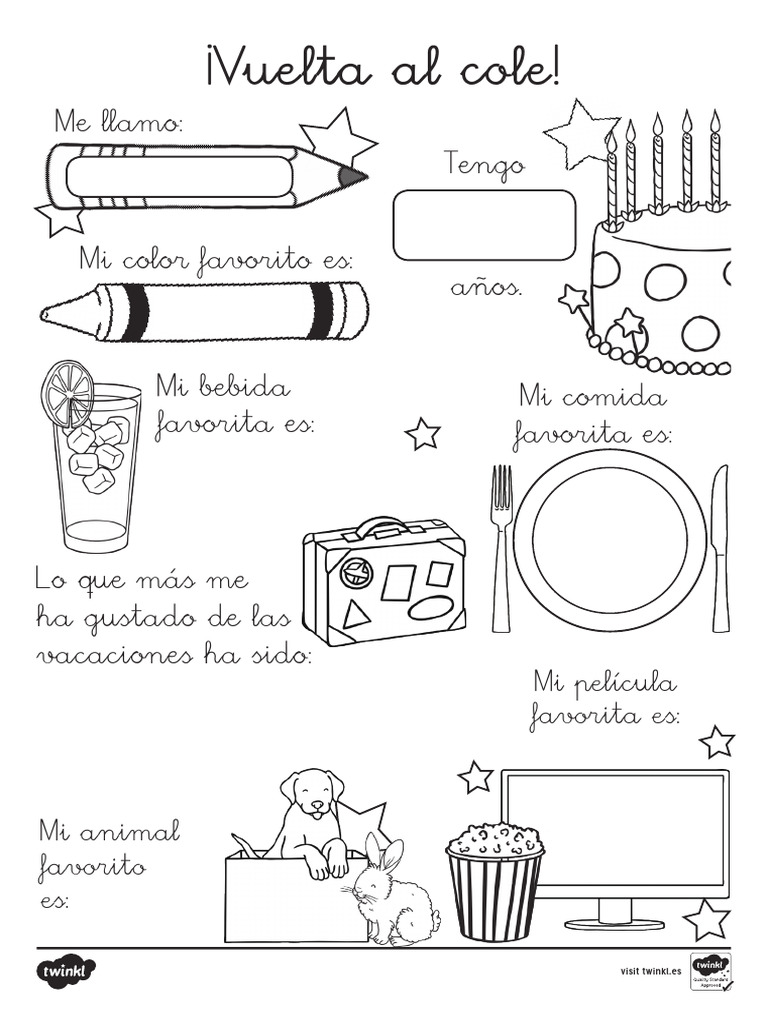 ¡Vuelta al cole!

Me llamo:

Tengo

años.

Mi color favorito es:

Mi bebida favorita es:

Mi comida favorita es:

Lo que más me ha gustado de las vacaciones ha sido:

Mi película favorita es:

Mi animal favorito es:

twinkl

visit twinkl.es

twinkl Quality Standard Approved