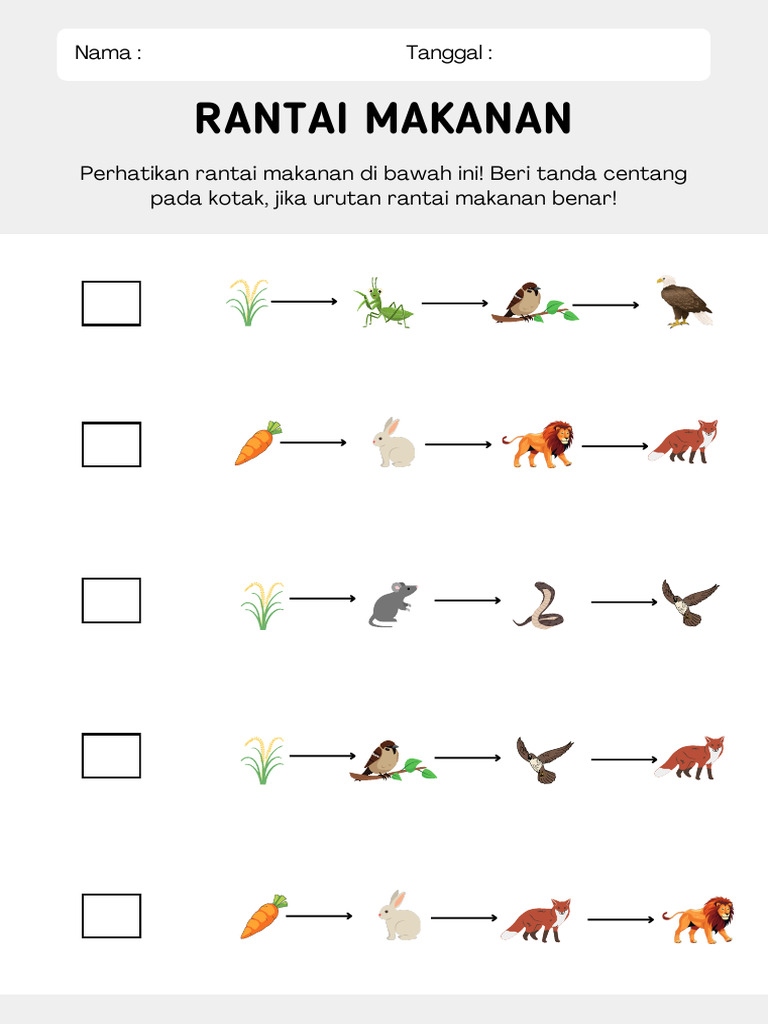 Nama :

Tanggal :

RANTAI MAKANAN

Perhatikan rantai makanan di bawah ini! Beri tanda centang pada kotak, jika urutan rantai makanan benar!