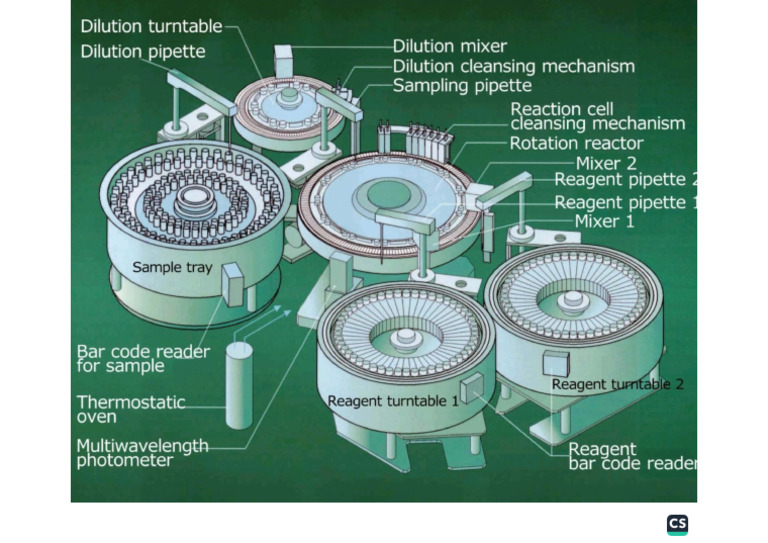 Dilution turntable
Dilution pipette
Dilution mixer
Dilution cleansing mechanism
Sampling pipette
Reaction cell cleansing mechanism
Rotation reactor
Mixer 2
Reagent pipette 2
Reagent pipette 1
Mixer 1
Sample tray
Bar code reader for sample
Thermostatic oven
Multiwavelength photometer
Reagent turntable 1
Reagent turntable 2
Reagent bar code reader
CS