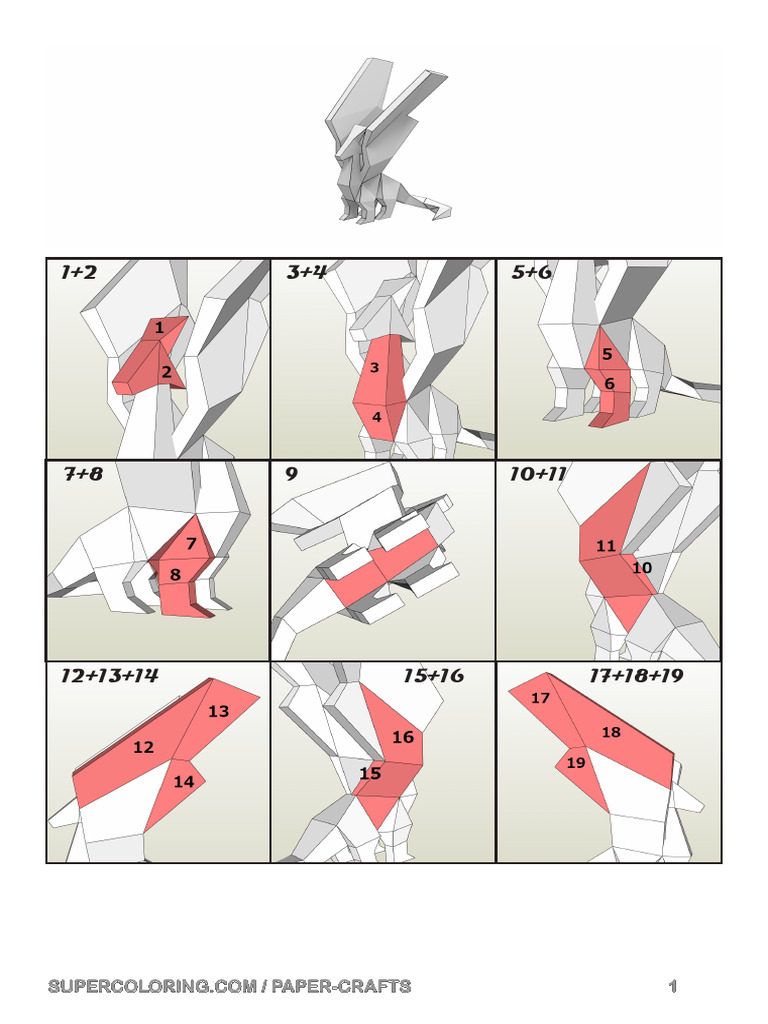 1+2
1
2

3+4
3
4

5+6
5
6

7+8
7
8

9

10+11
11
10

12+13+14
13
12
14

15+16
16
15

17+18+19
17
18
19

SUPERCOLORING.COM / PAPER-CRAFTS 1