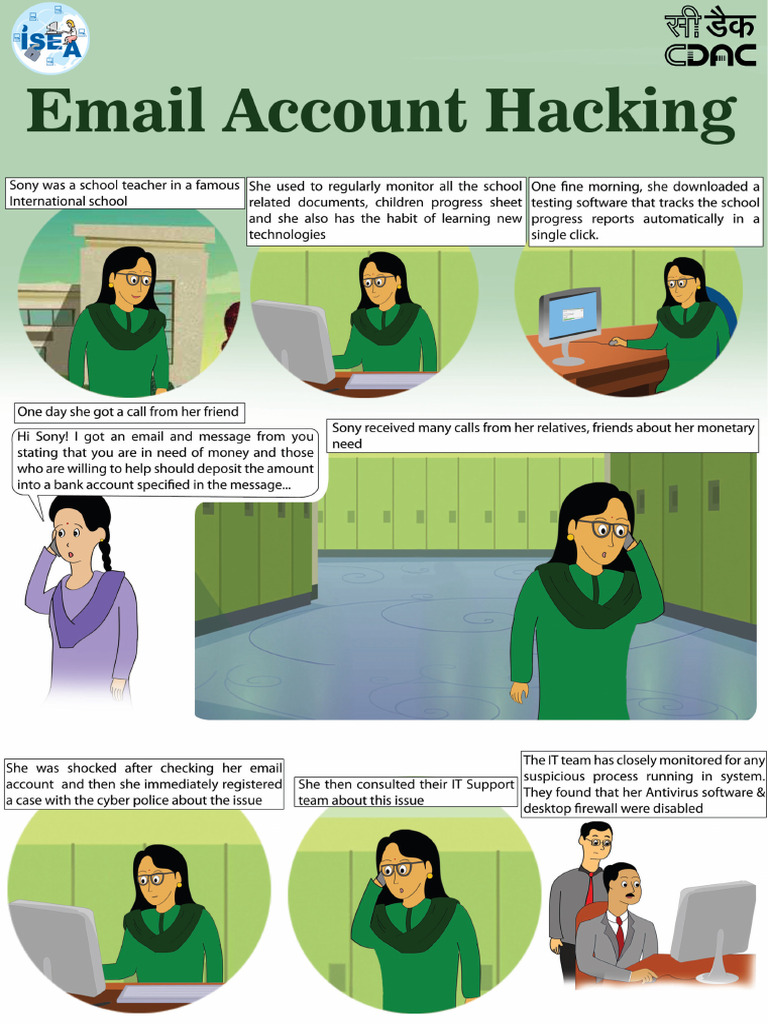 ISEA

सी डैक
CDAC

Email Account Hacking

Sony was a school teacher in a famous International school

She used to regularly monitor all the school related documents, children progress sheet and she also has the habit of learning new technologies

One fine morning, she downloaded a testing software that tracks the school progress reports automatically in a single click.

One day she got a call from her friend

Hi Sony! I got an email and message from you stating that you are in need of money and those who are willing to help should deposit the amount into a bank account specified in the message...

Sony received many calls from her relatives, friends about her monetary need

She was shocked after checking her email account and then she immediately registered a case with the cyber police about the issue

She then consulted their IT Support team about this issue

The IT team has closely monitored for any suspicious process running in system. They found that her Antivirus software & desktop firewall were disabled