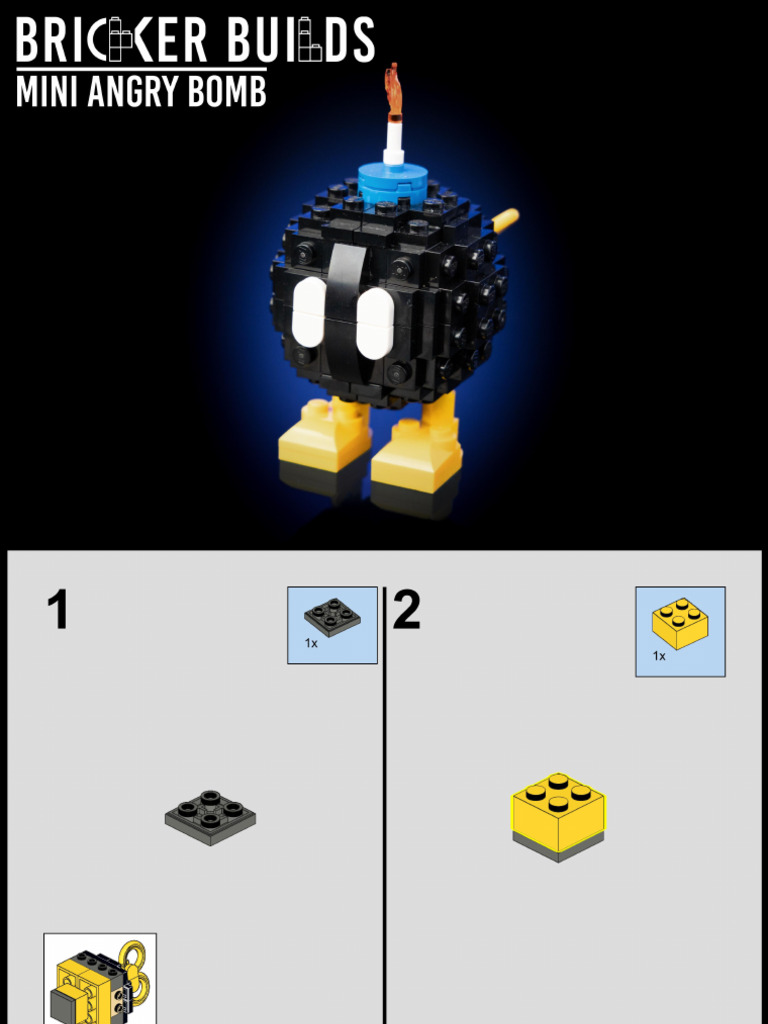 BRICKER BUILDS
MINI ANGRY BOMB

1

1x

2

1x