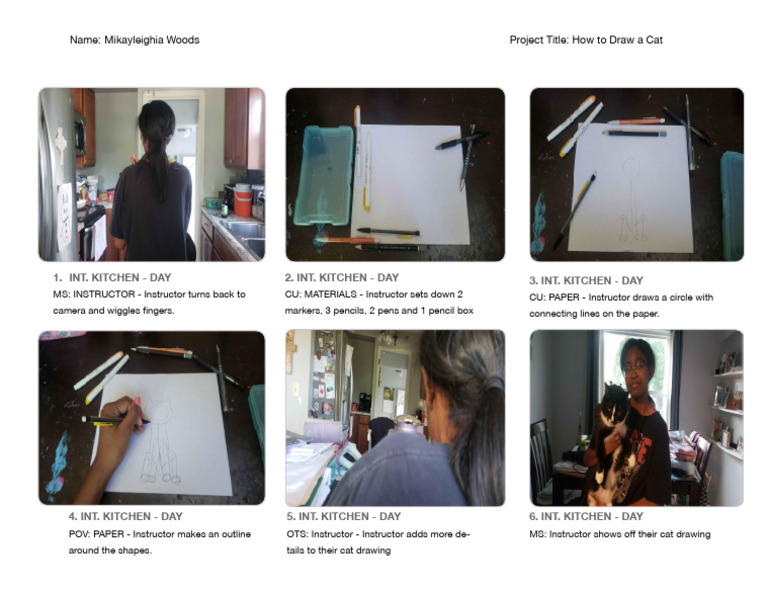 Name: Mikayleighia Woods

Project Title: How to Draw a Cat

1. INT. KITCHEN - DAY
MS: INSTRUCTOR - Instructor turns back to camera and wiggles fingers.

2. INT. KITCHEN - DAY
CU: MATERIALS - Instructor sets down 2 markers, 3 pencils, 2 pens and 1 pencil box

3. INT. KITCHEN - DAY
CU: PAPER - Instructor draws a circle with connecting lines on the paper.

4. INT. KITCHEN - DAY
POV: PAPER - Instructor makes an outline around the shapes.

5. INT. KITCHEN - DAY
OTS: Instructor - Instructor adds more details to their cat drawing

6. INT. KITCHEN - DAY
MS: Instructor shows off their cat drawing