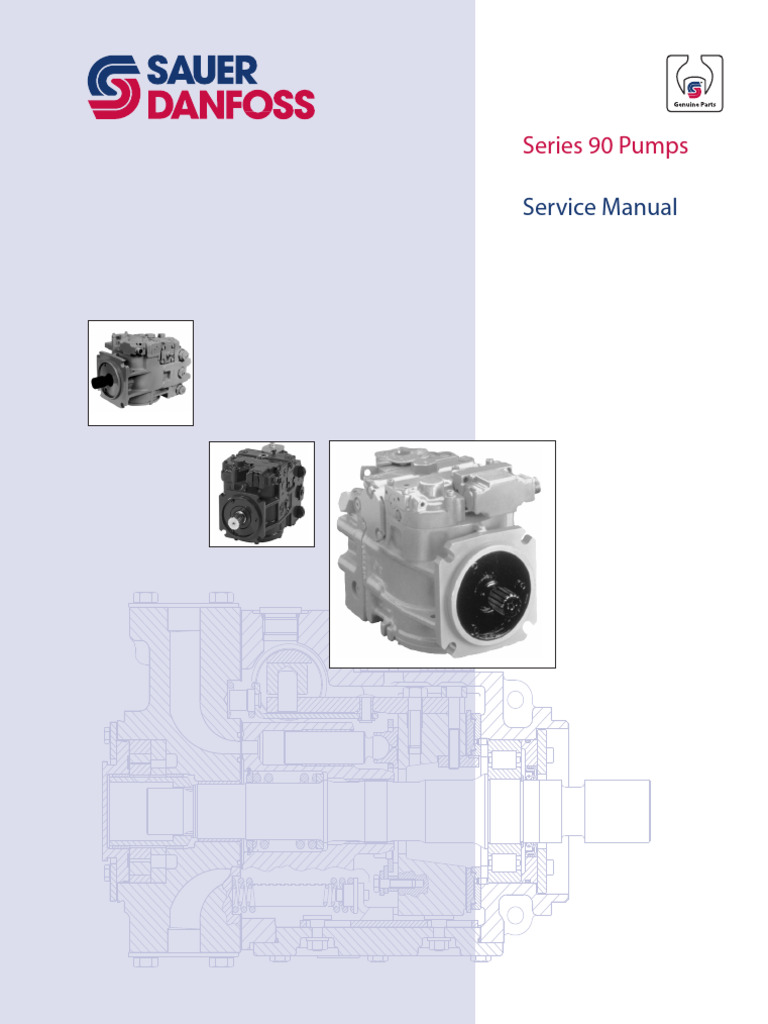 SAUER
DANFOSS

Genuine Parts

Series 90 Pumps

Service Manual